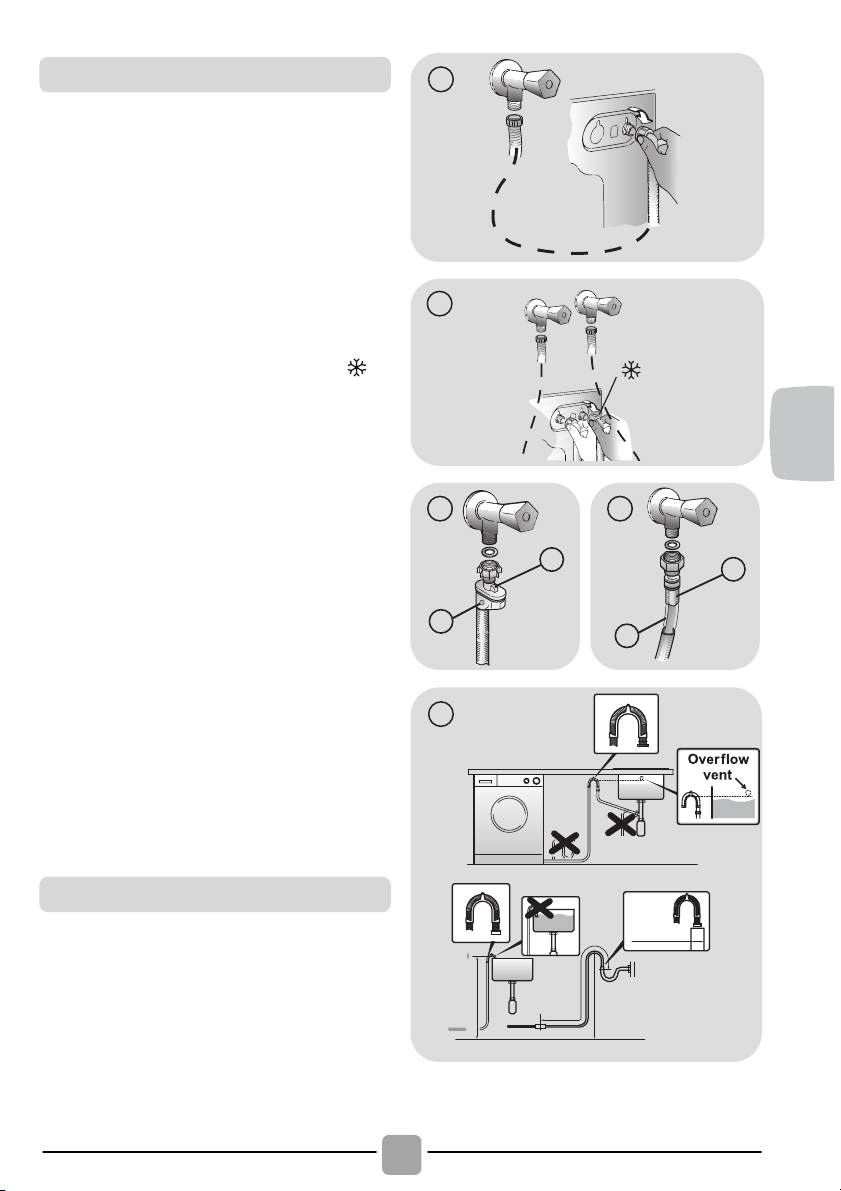 Overflow
vent