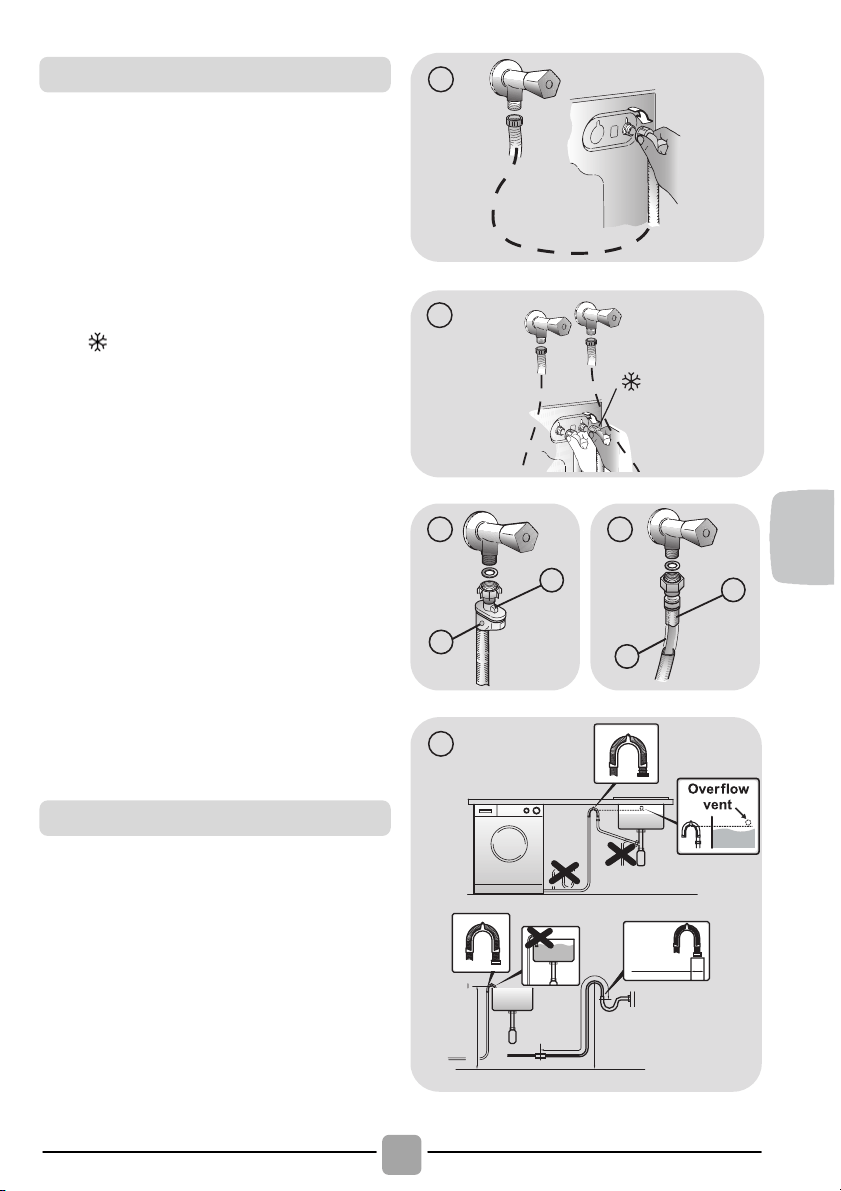 Overflow vent