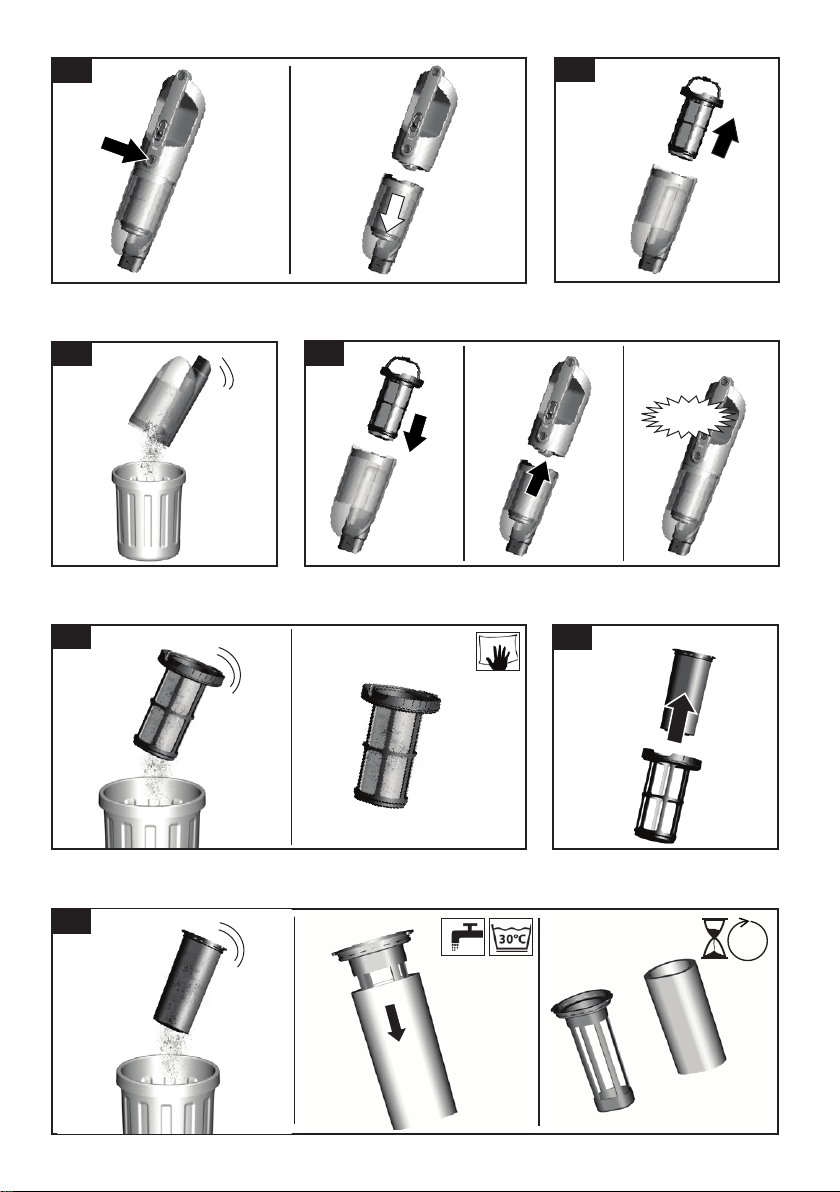 30°C