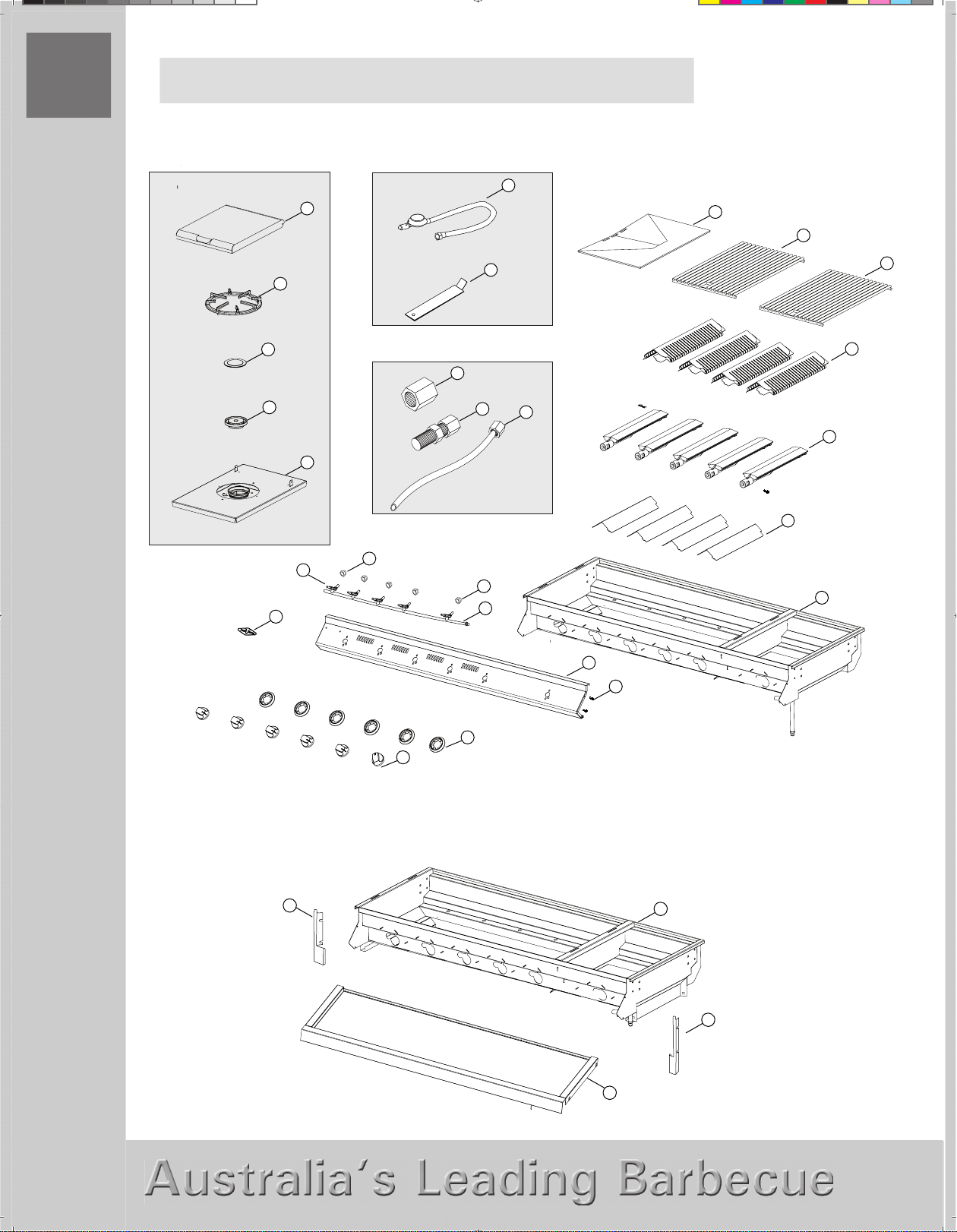 Australia's Leading Barbecue