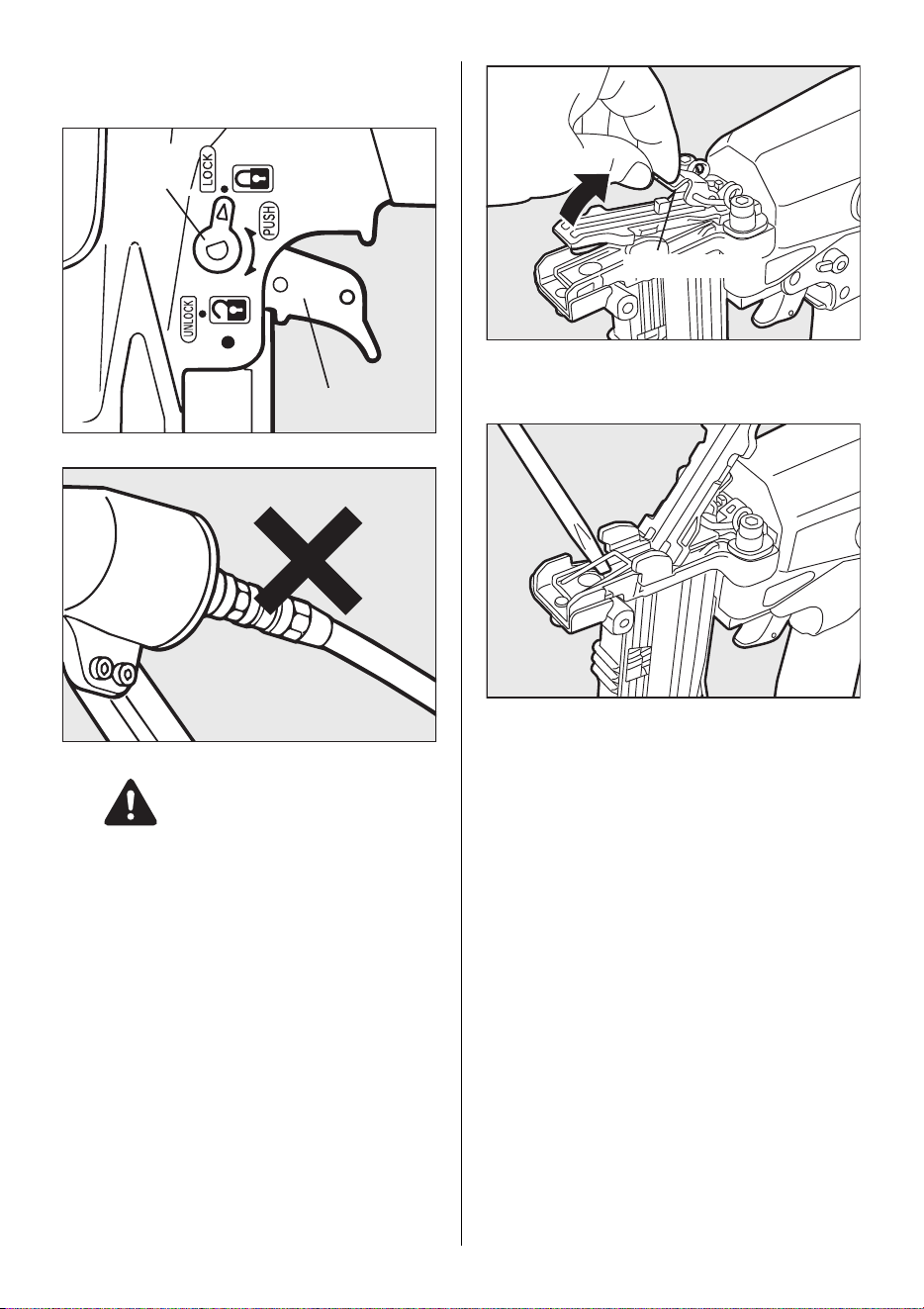 LOCK

PUSH

UNLOCK