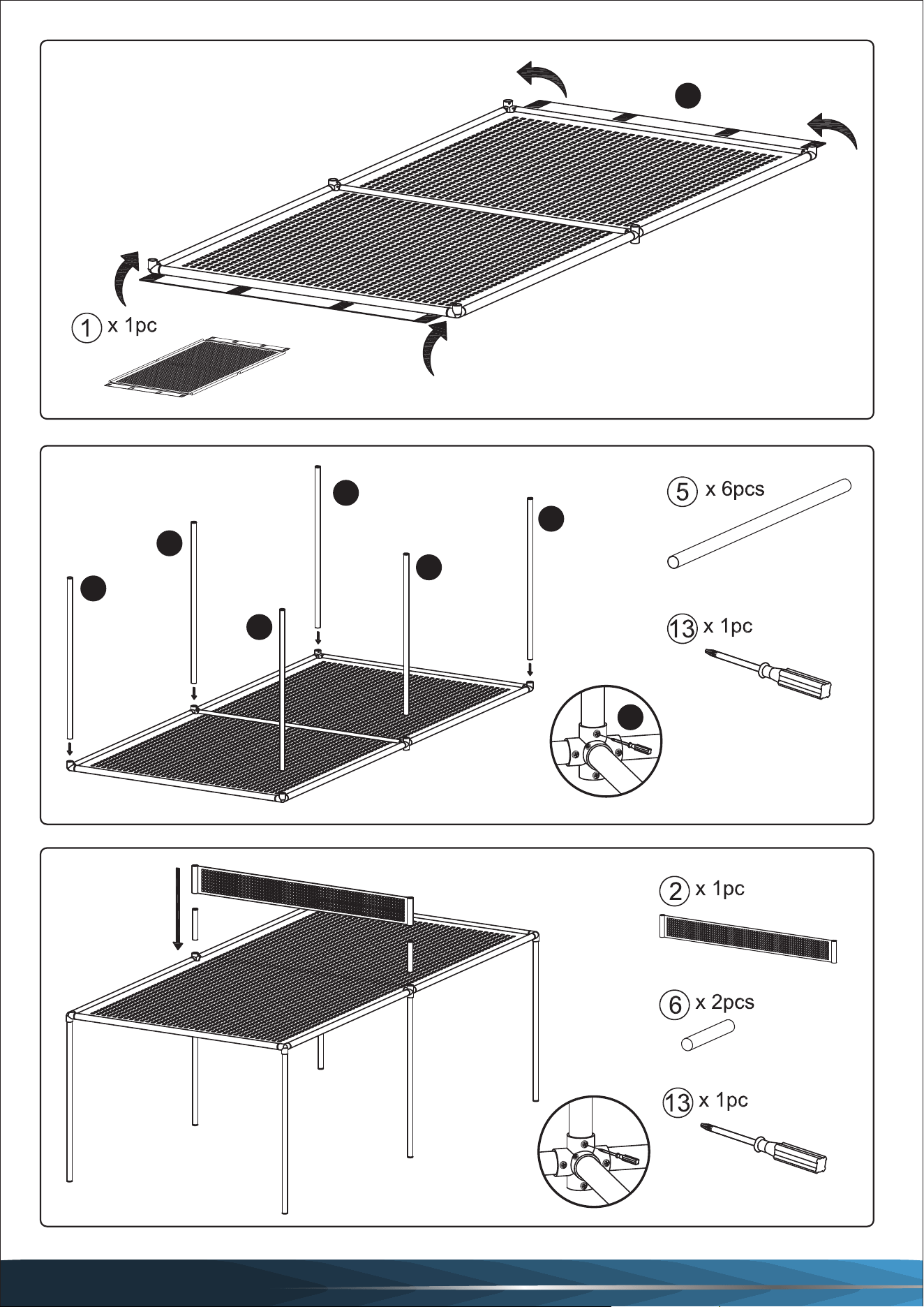 1 x 1pc

5 x 6pcs

13 x 1pc

2 x 1pc

6 x 2pcs

13 x 1pc