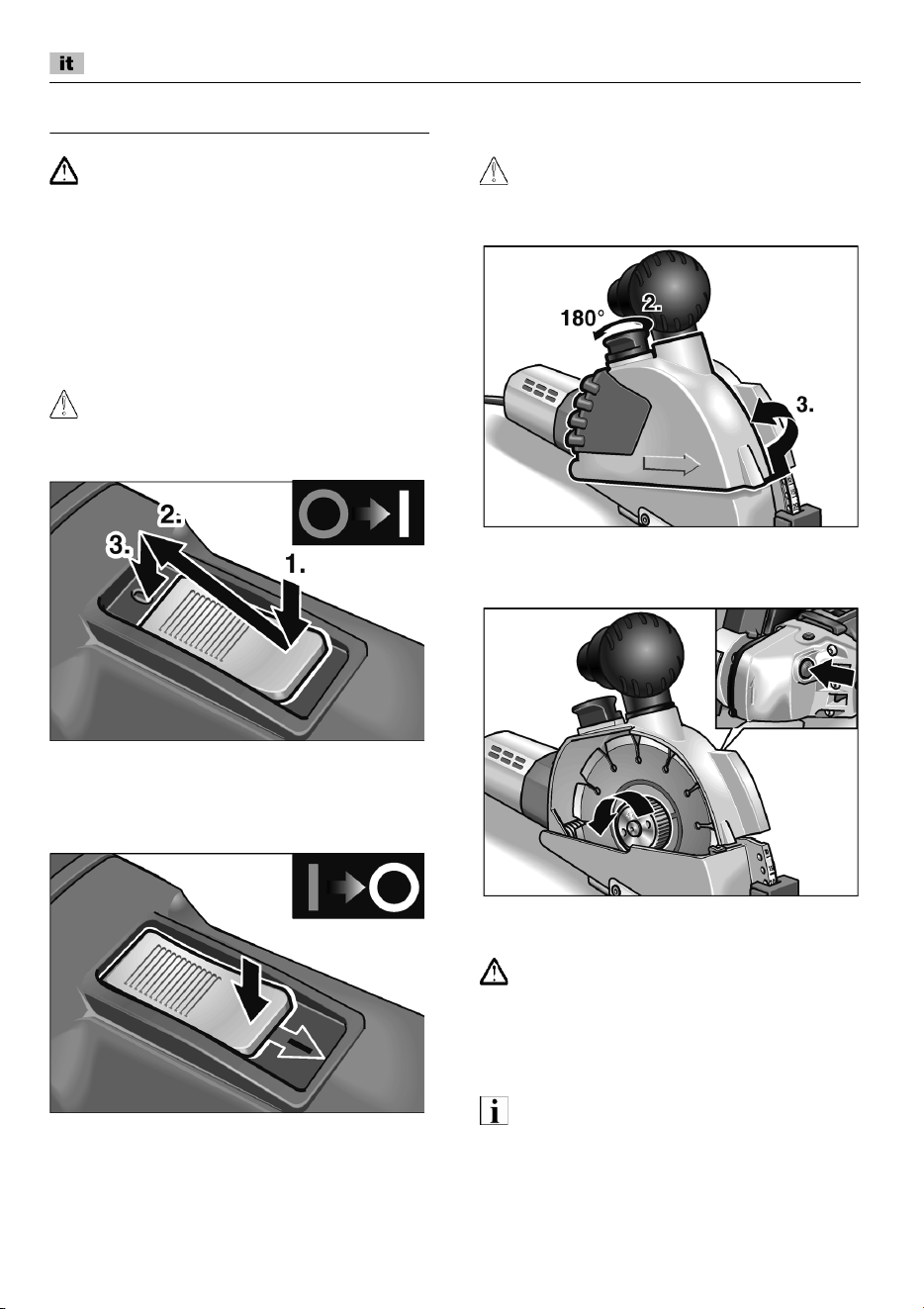 it

2.
3.
1.

180°
2.
3.