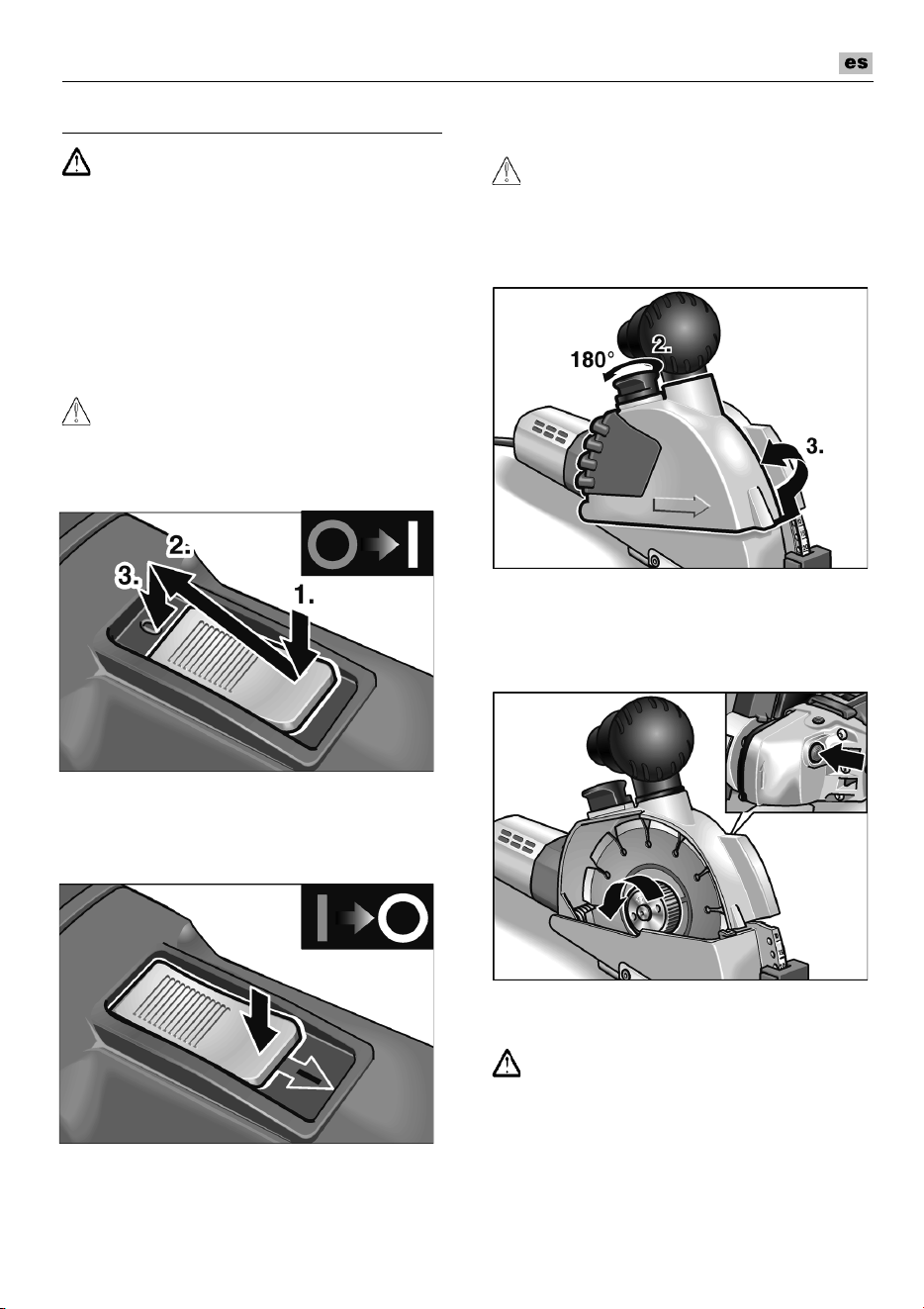 es

2.

3.

1.

180°

2.

3.