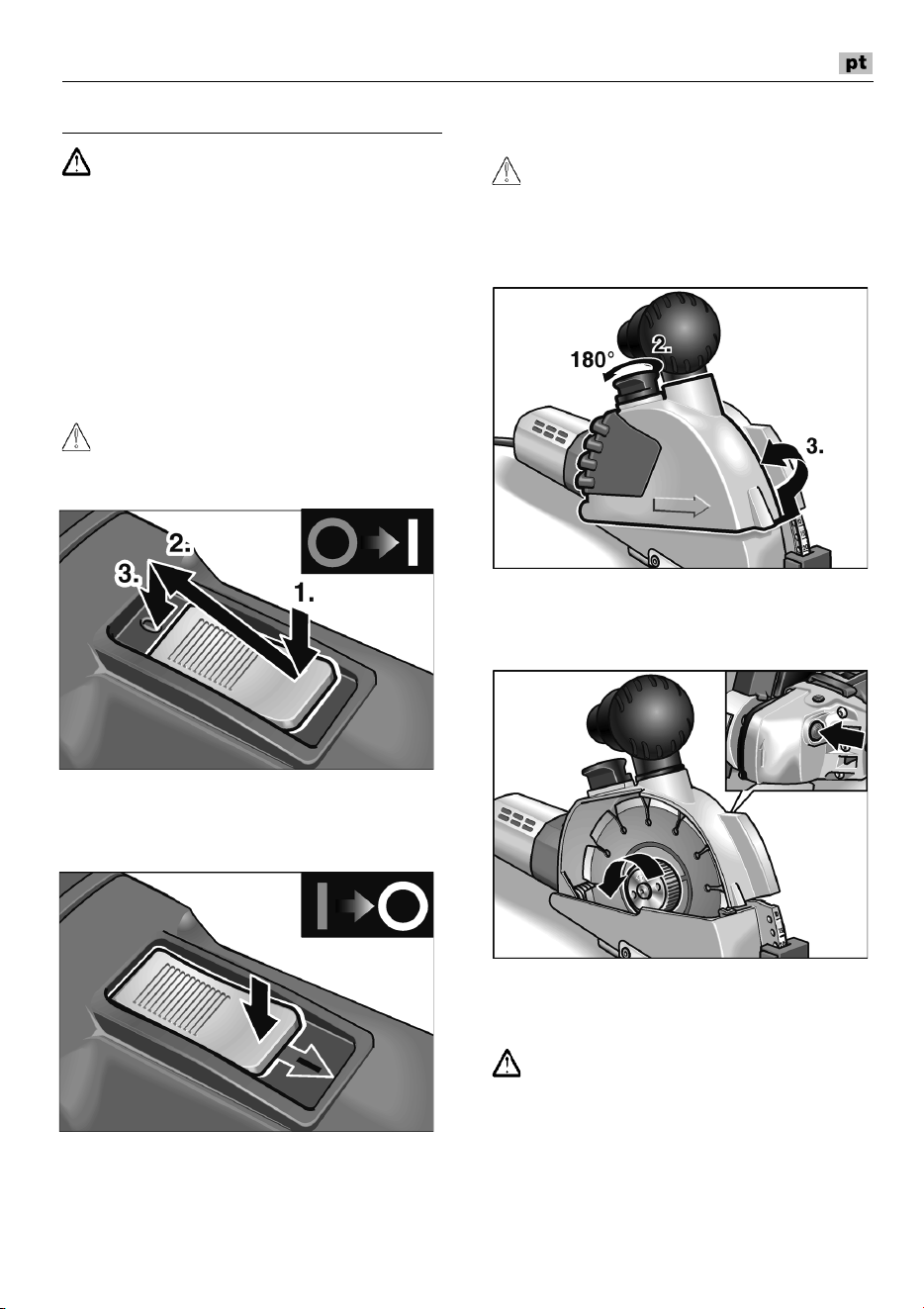 pt

2.
3.
1.

180°
2.
3.