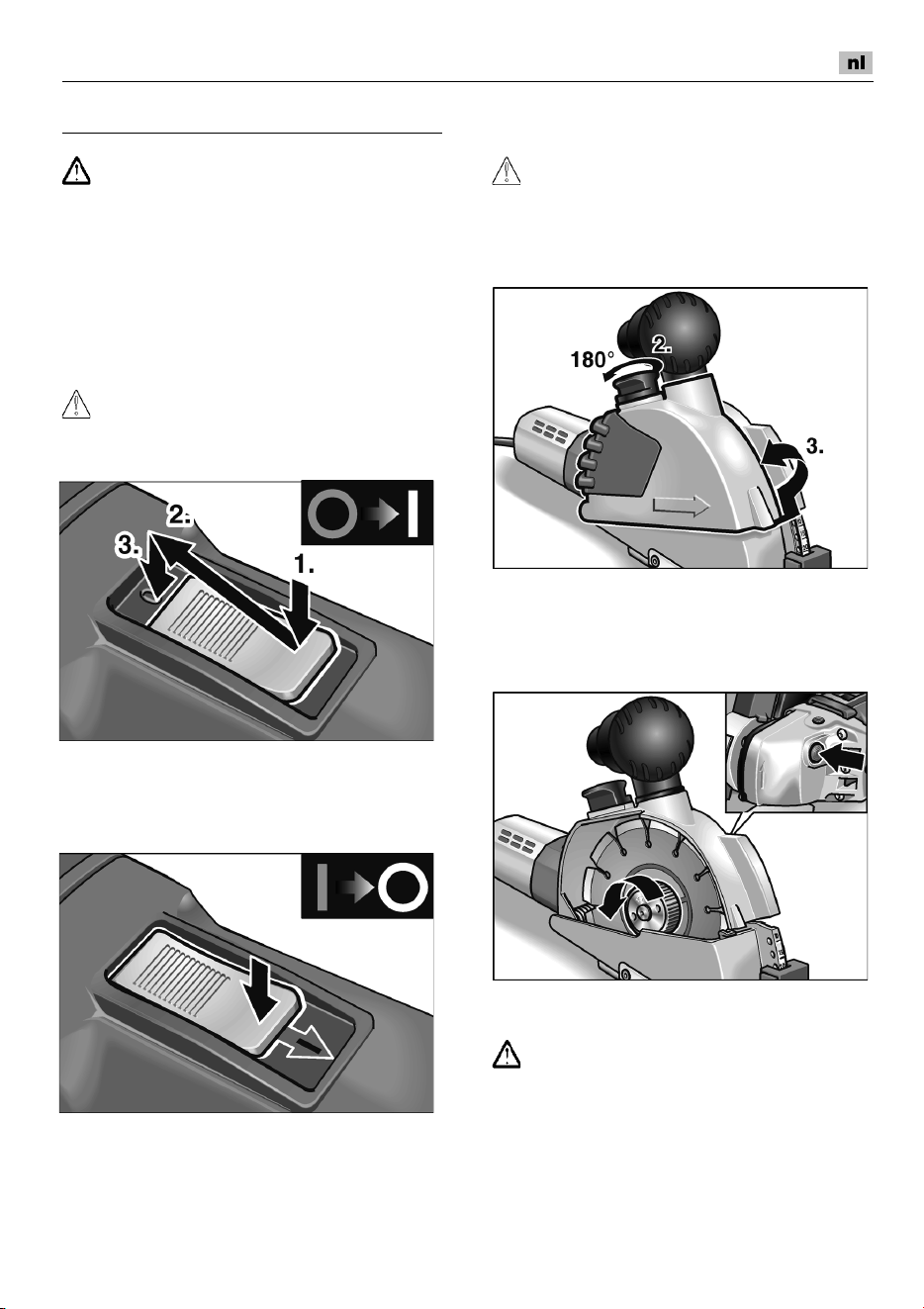 nl

2.

3.

1.

180°

2.

3.