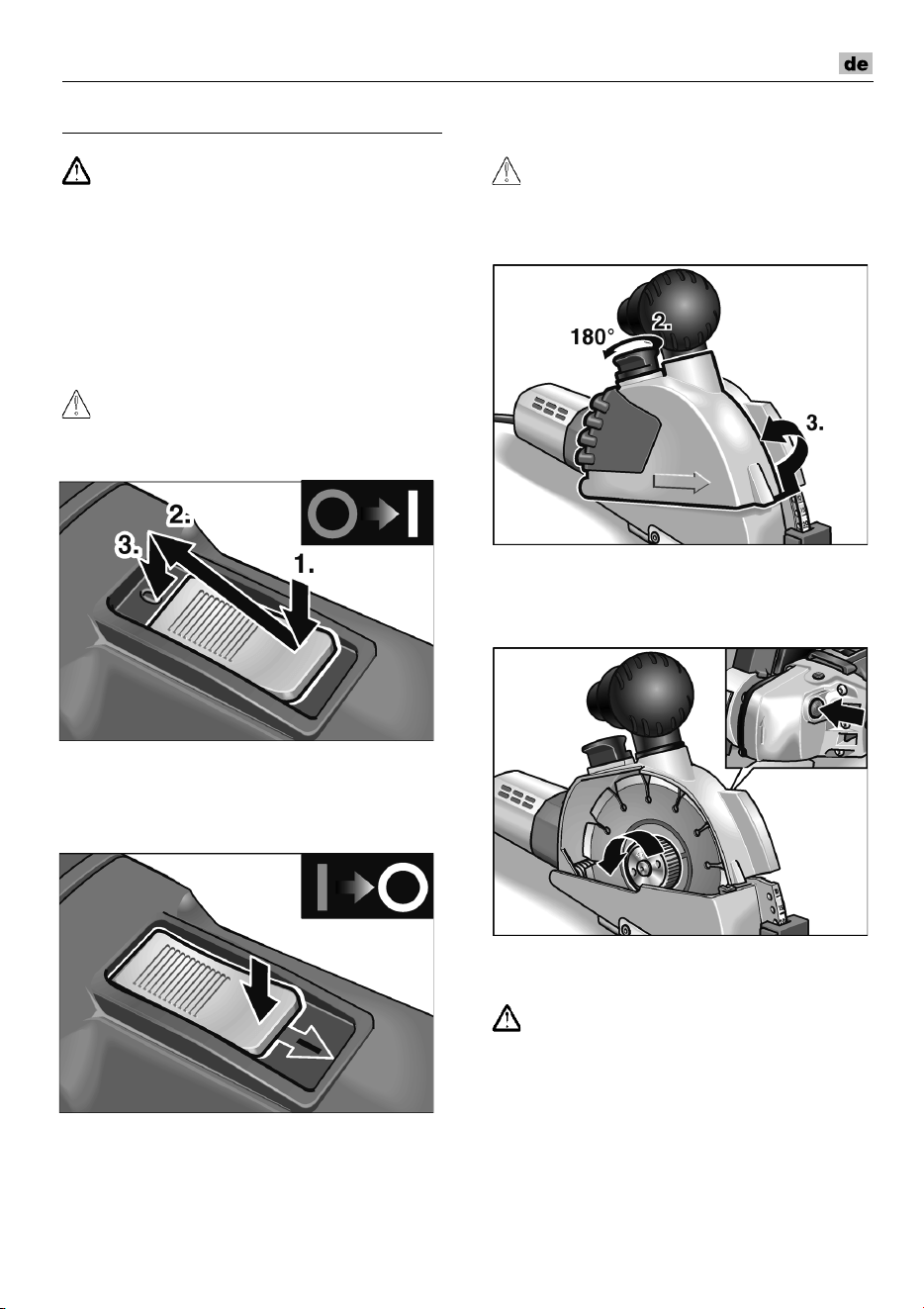 de

2.

3.

1.

180°

2.

3.