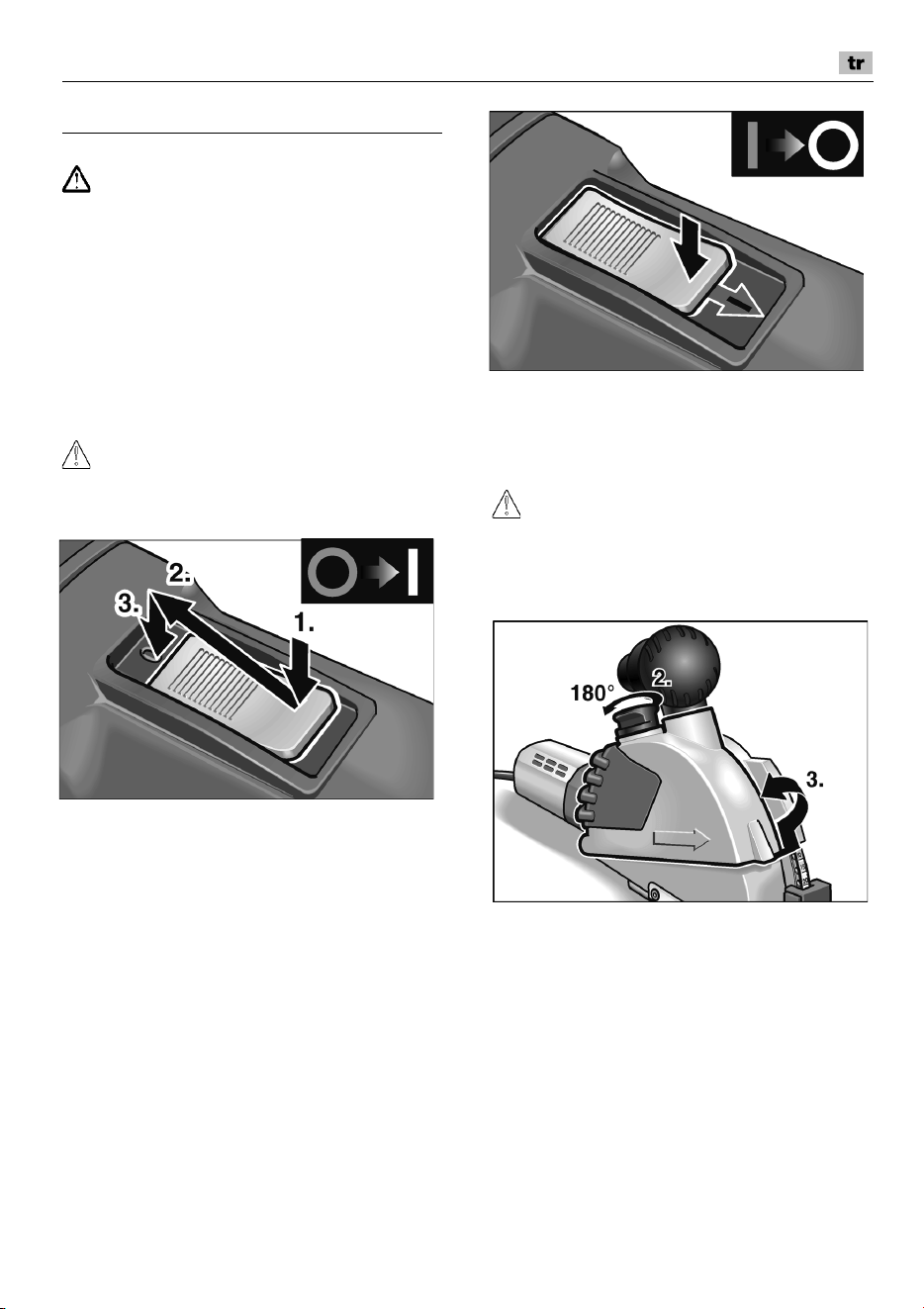 tr

2.
3.
1.

180°
2.
3.