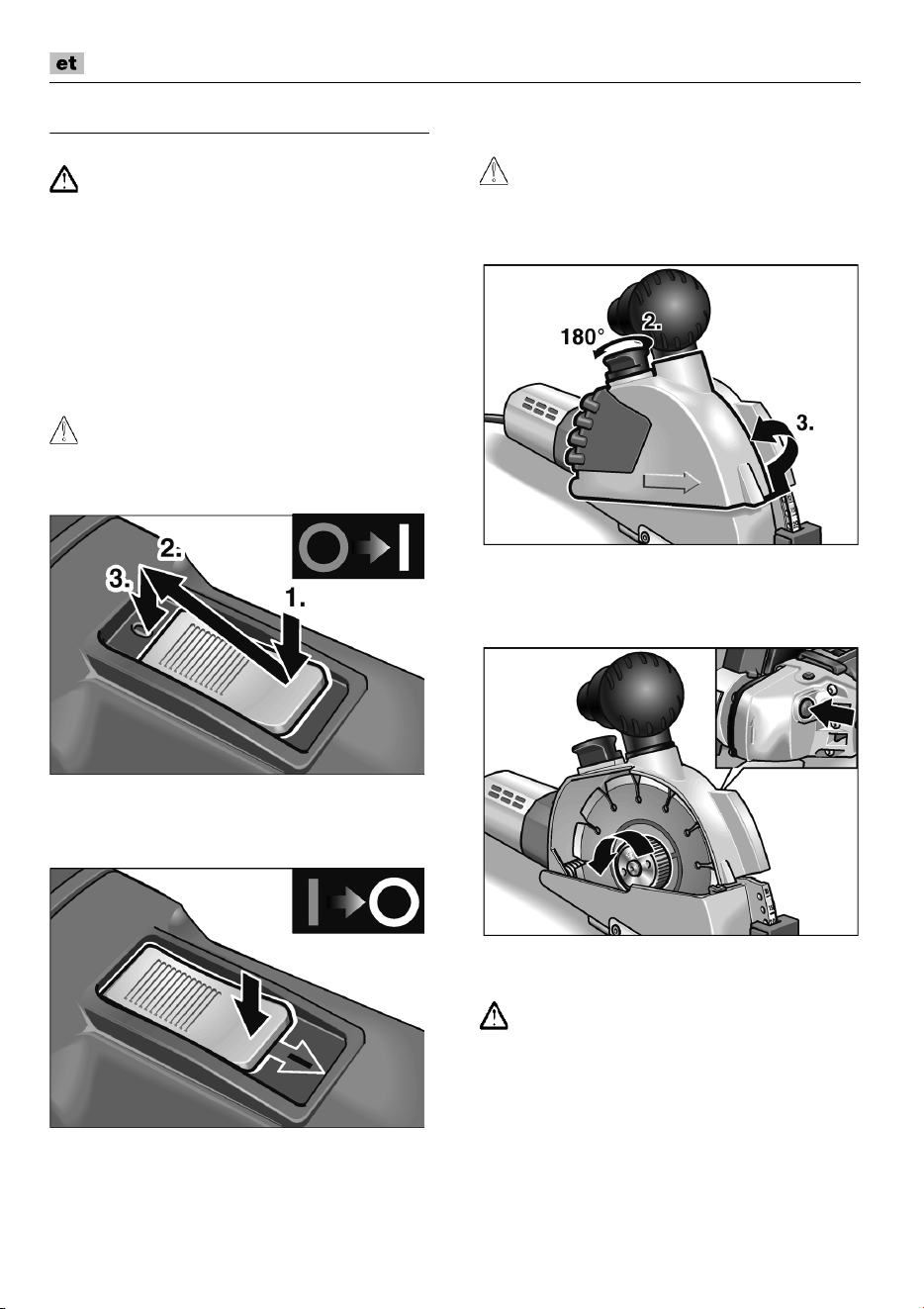 et

2.
3.
1.

180°
2.
3.