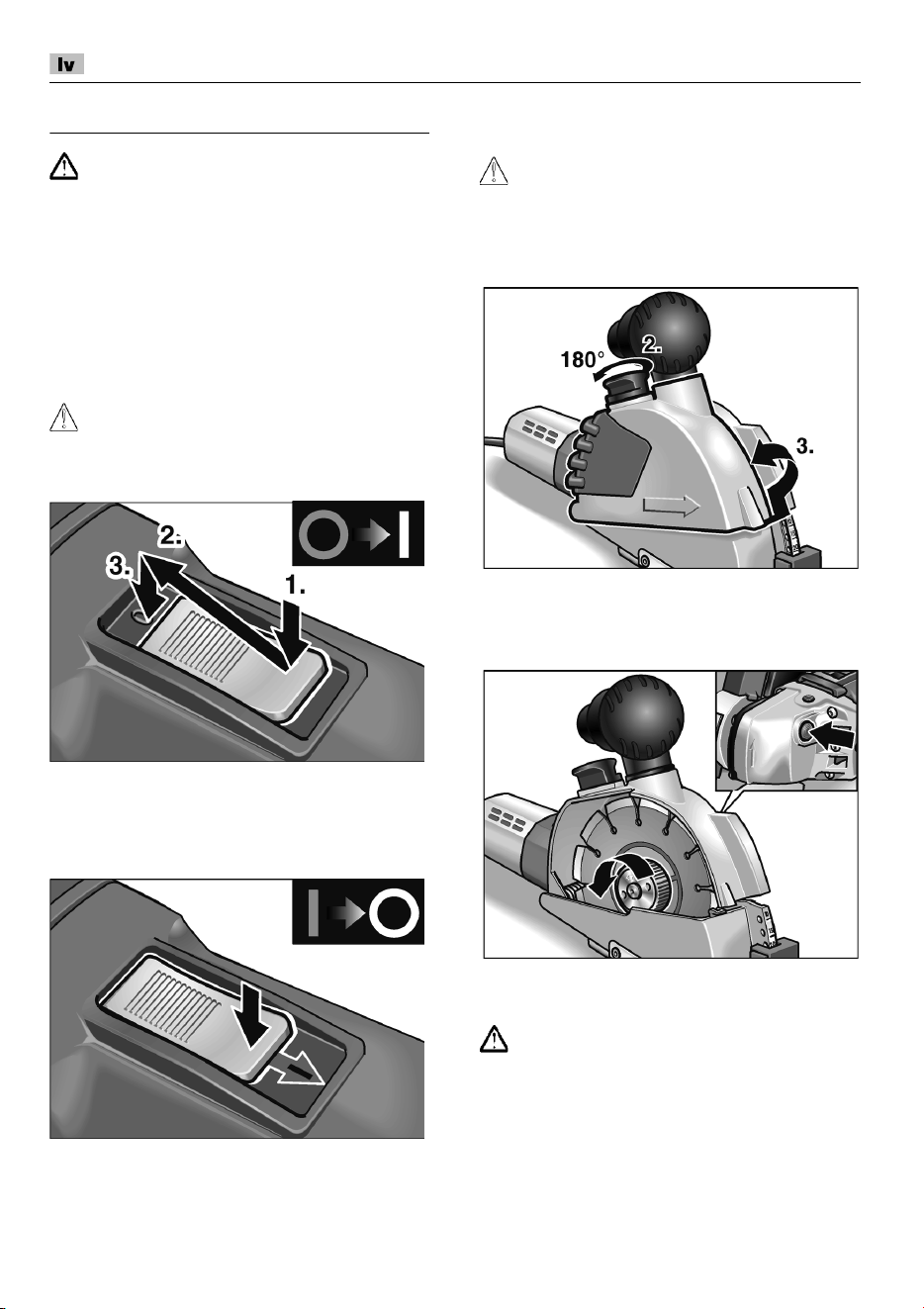 lv

2.

3.

1.

180°

2.

3.