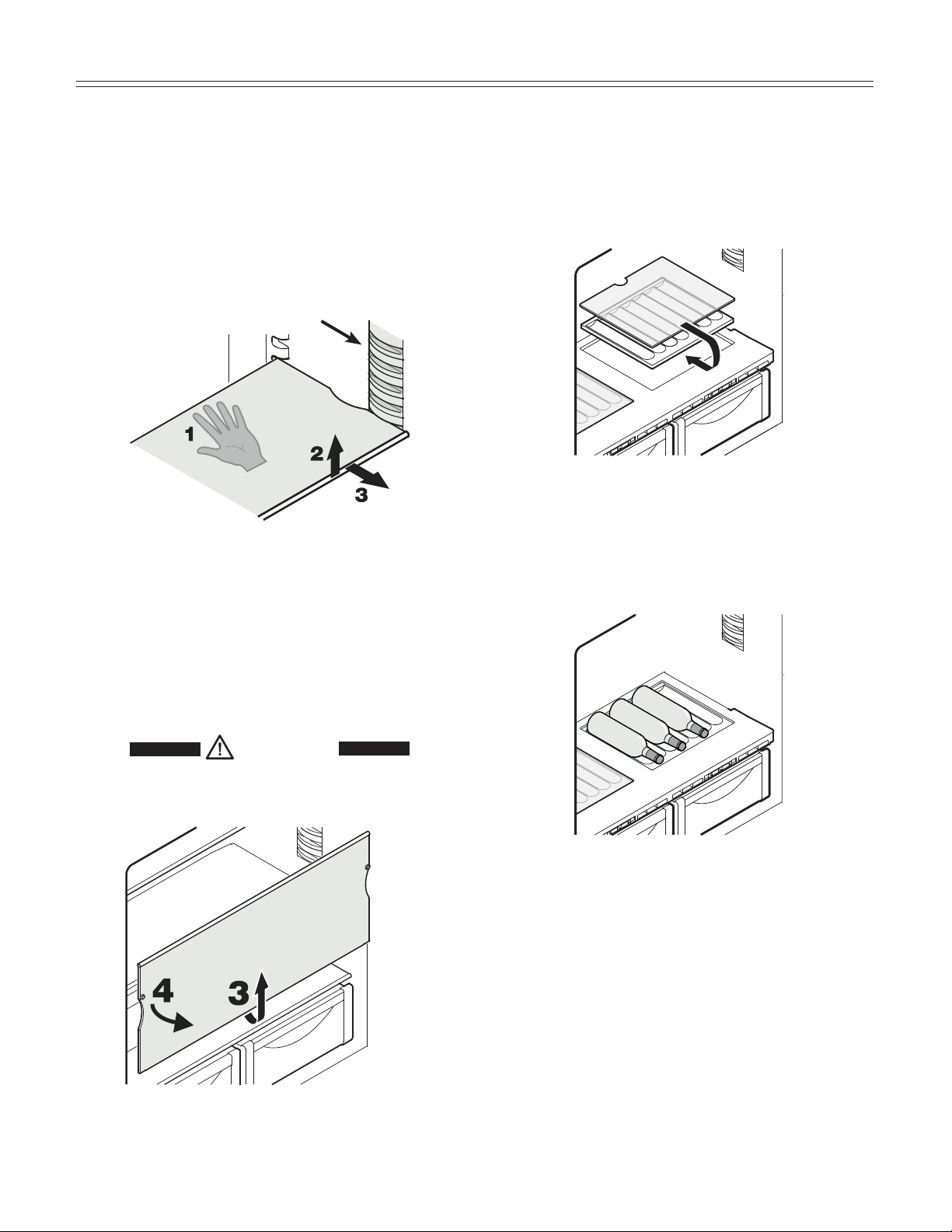 1

2

3

4

3