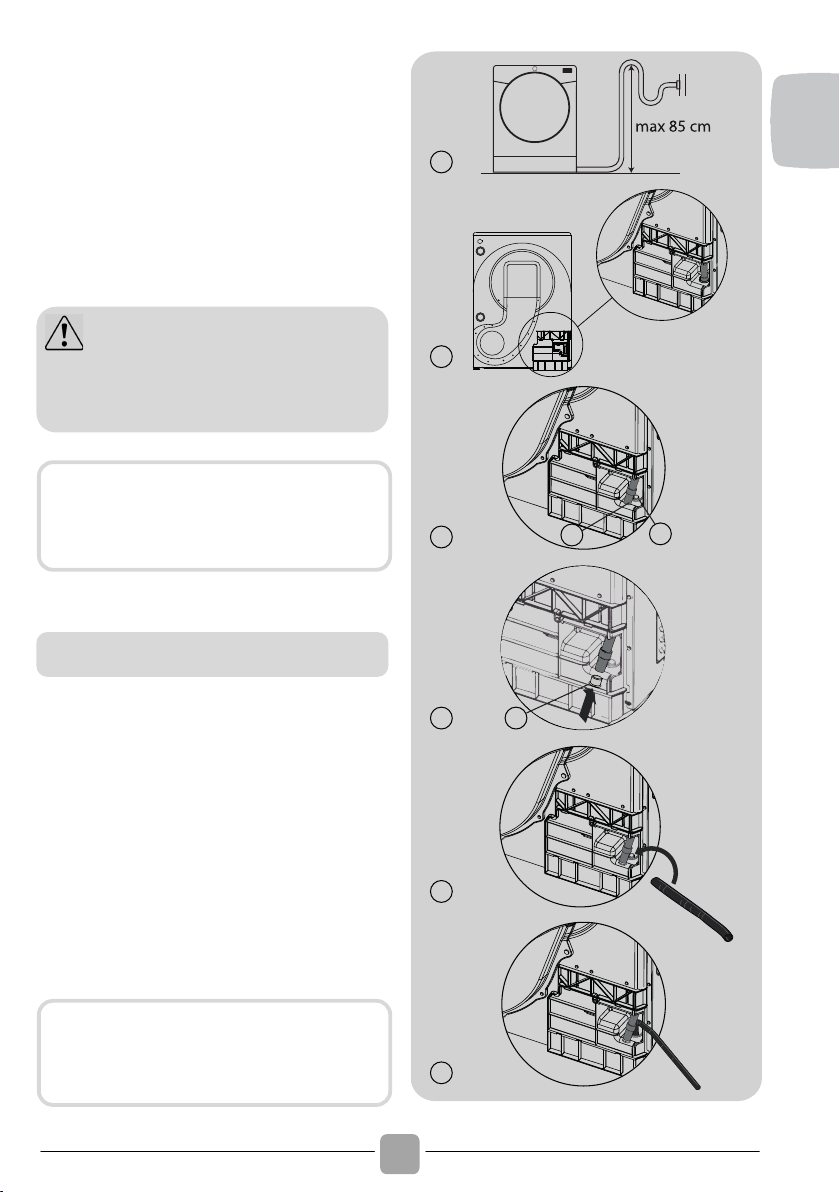 max 85 cm