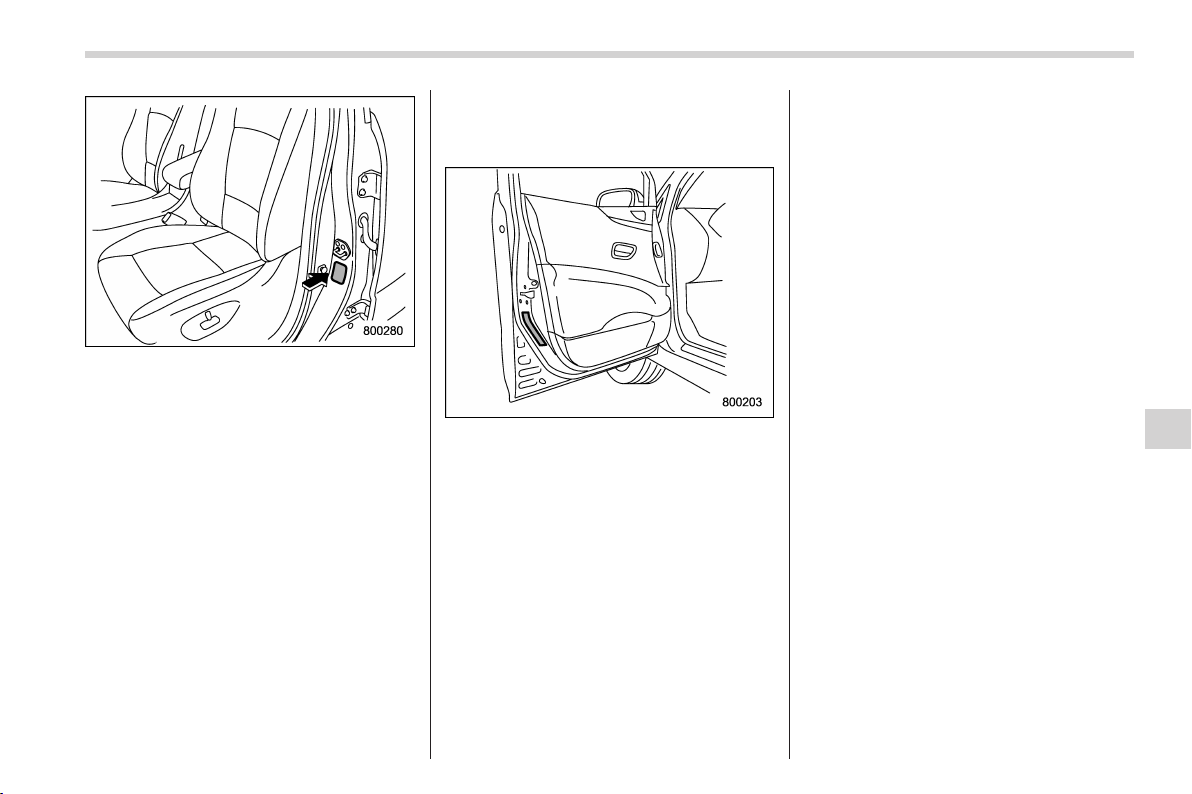 800280

800203