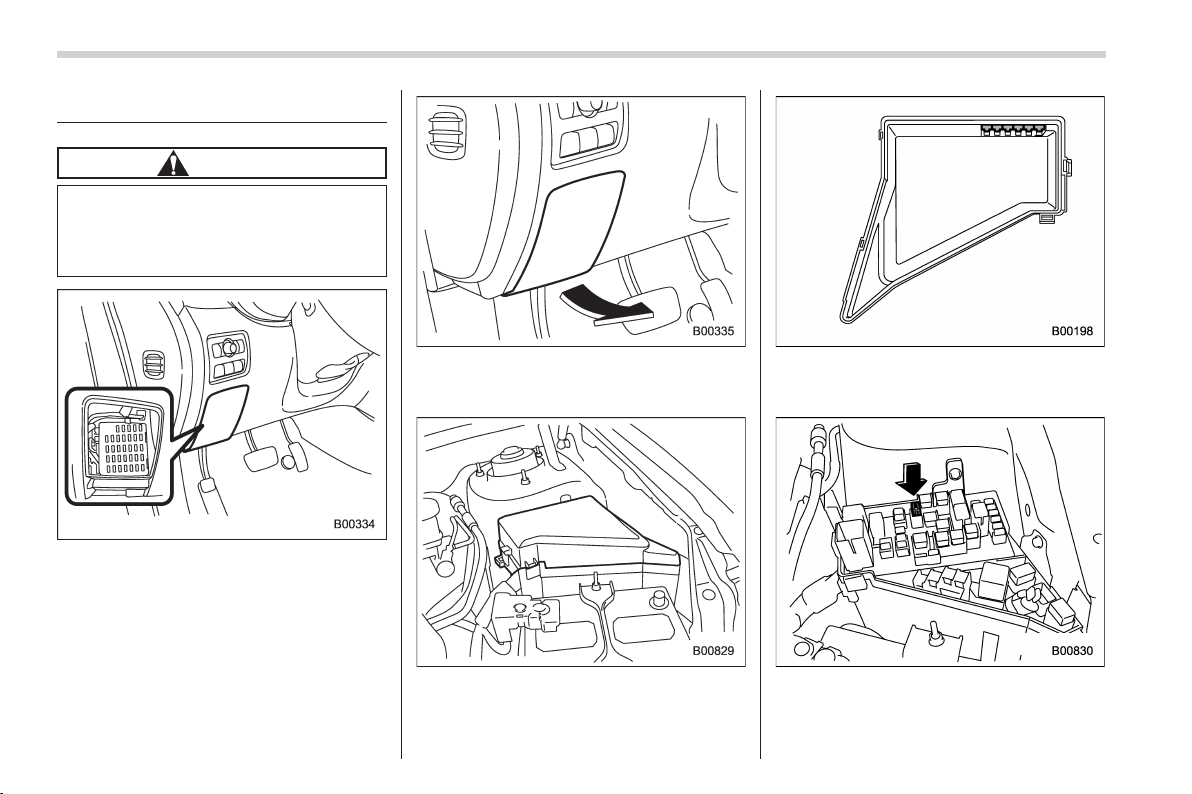 B00334

B00335

B00829

B00198

B00830