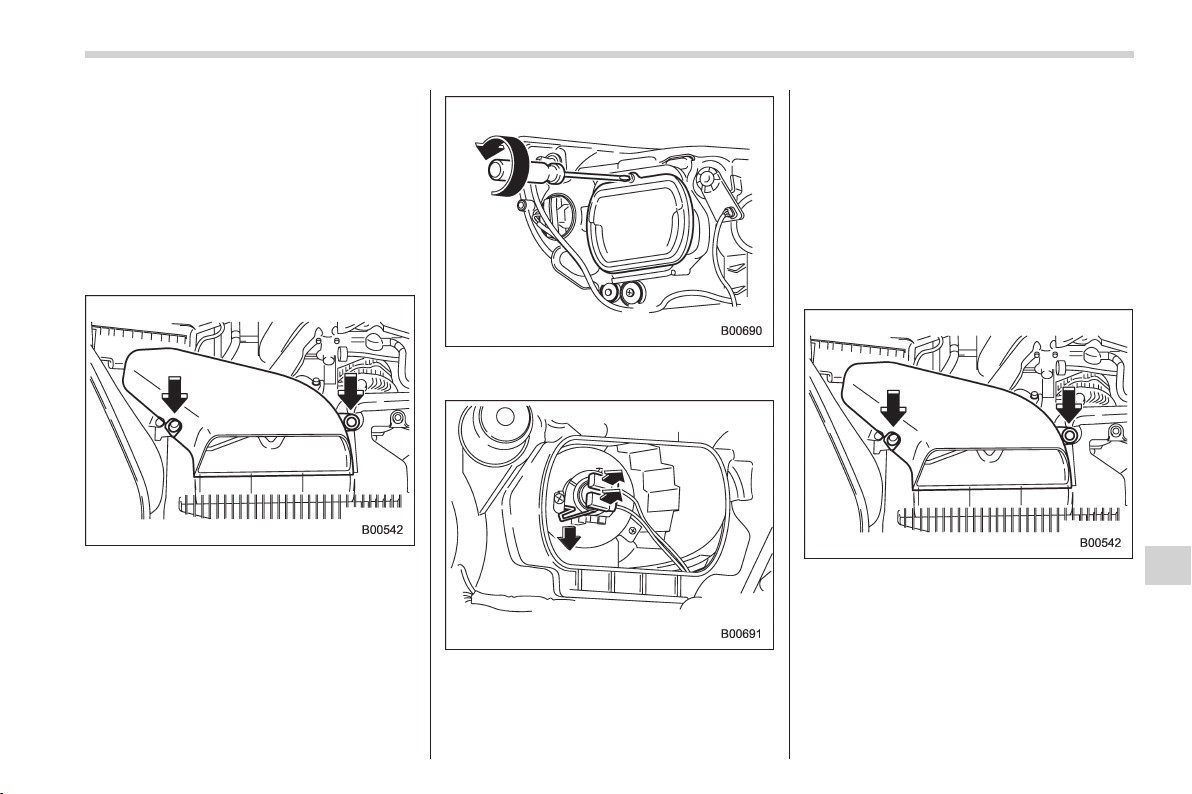 B00542

B00690

B00691

B00542