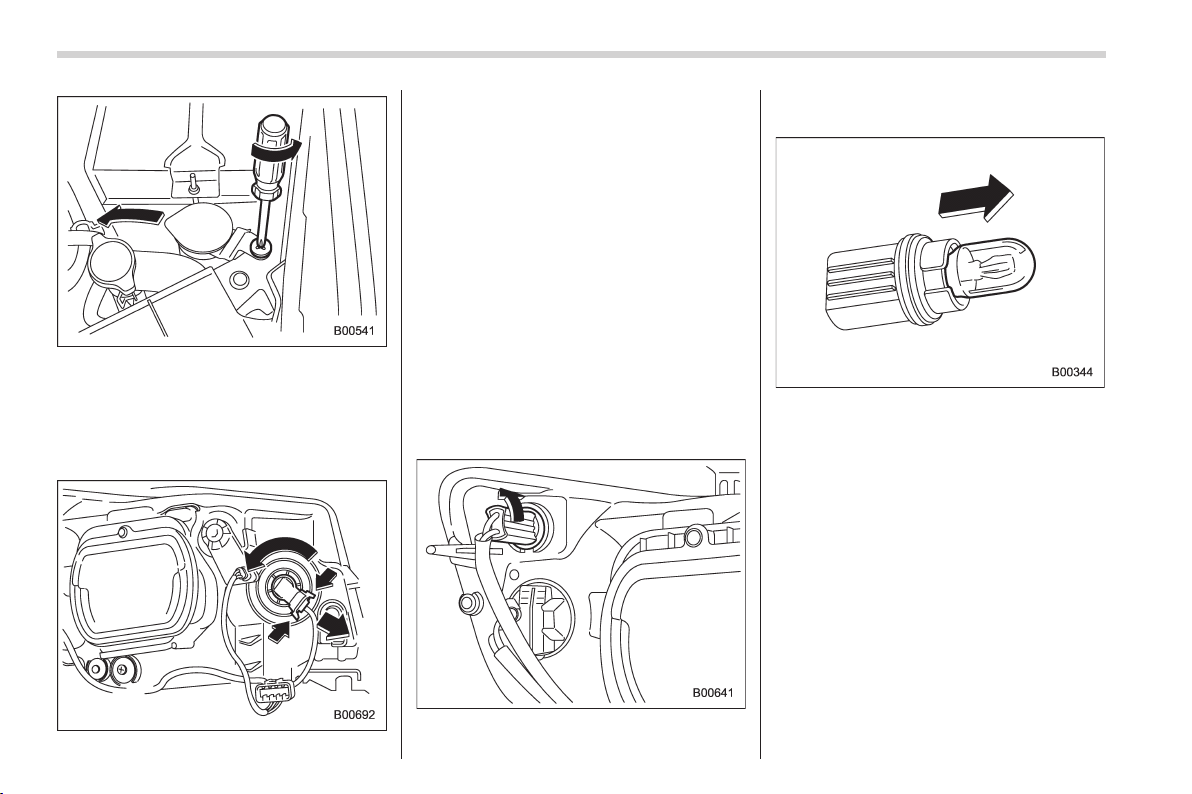 B00541

B00692

B00641

B00344