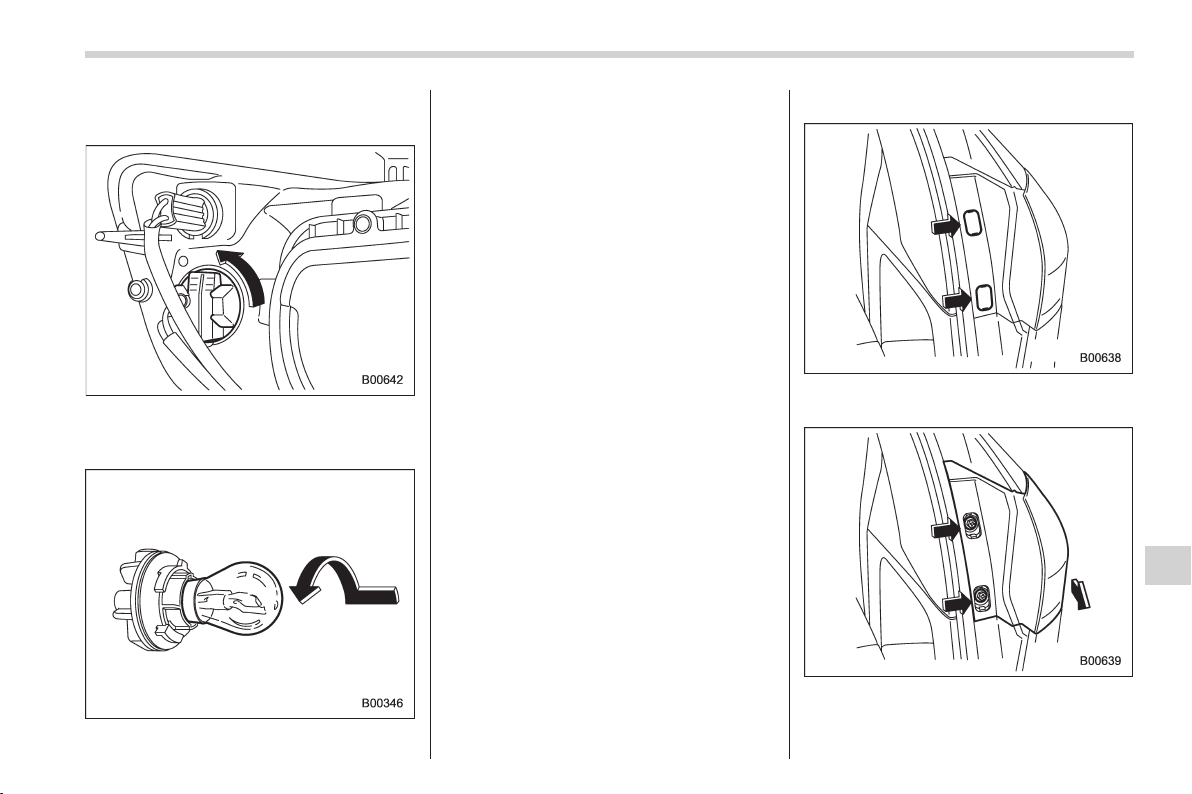 B00642

B00346

B00638

B00639