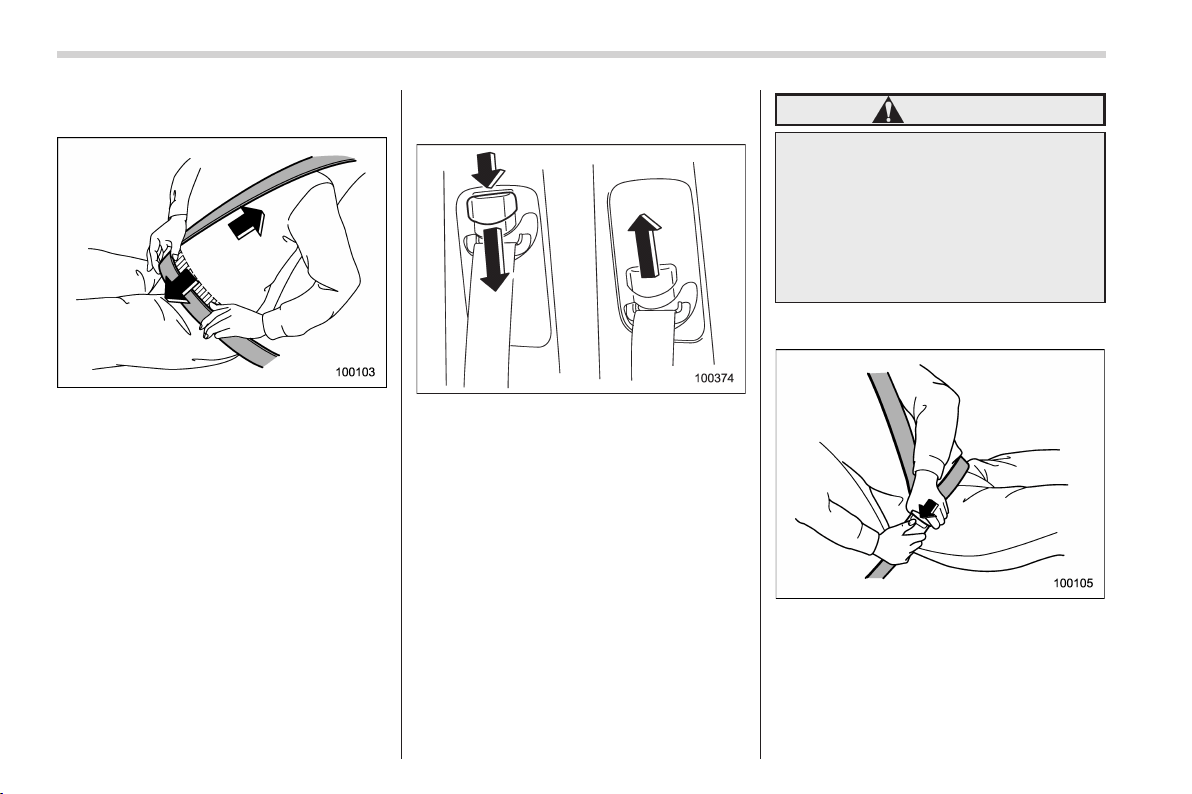 100103

100374

100105