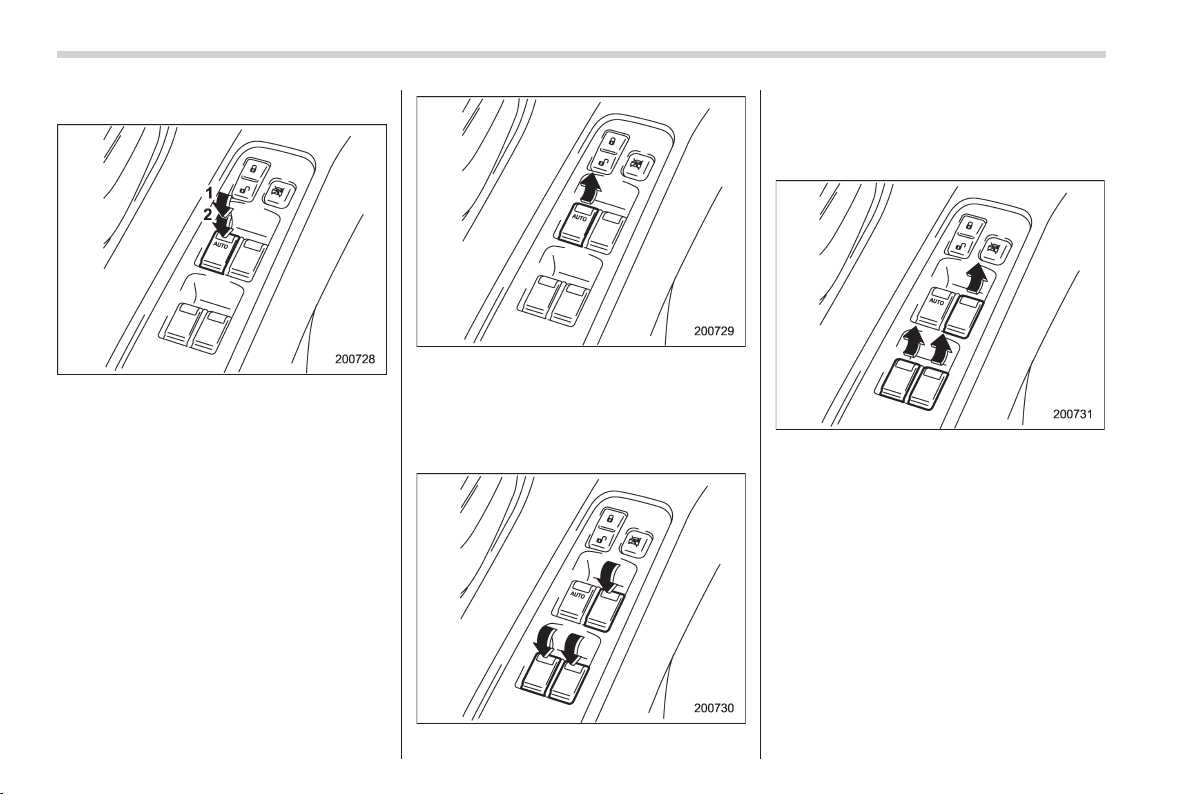 1
2
AUTO
200728

AUTO
200729

AUTO
200730

AUTO
200731