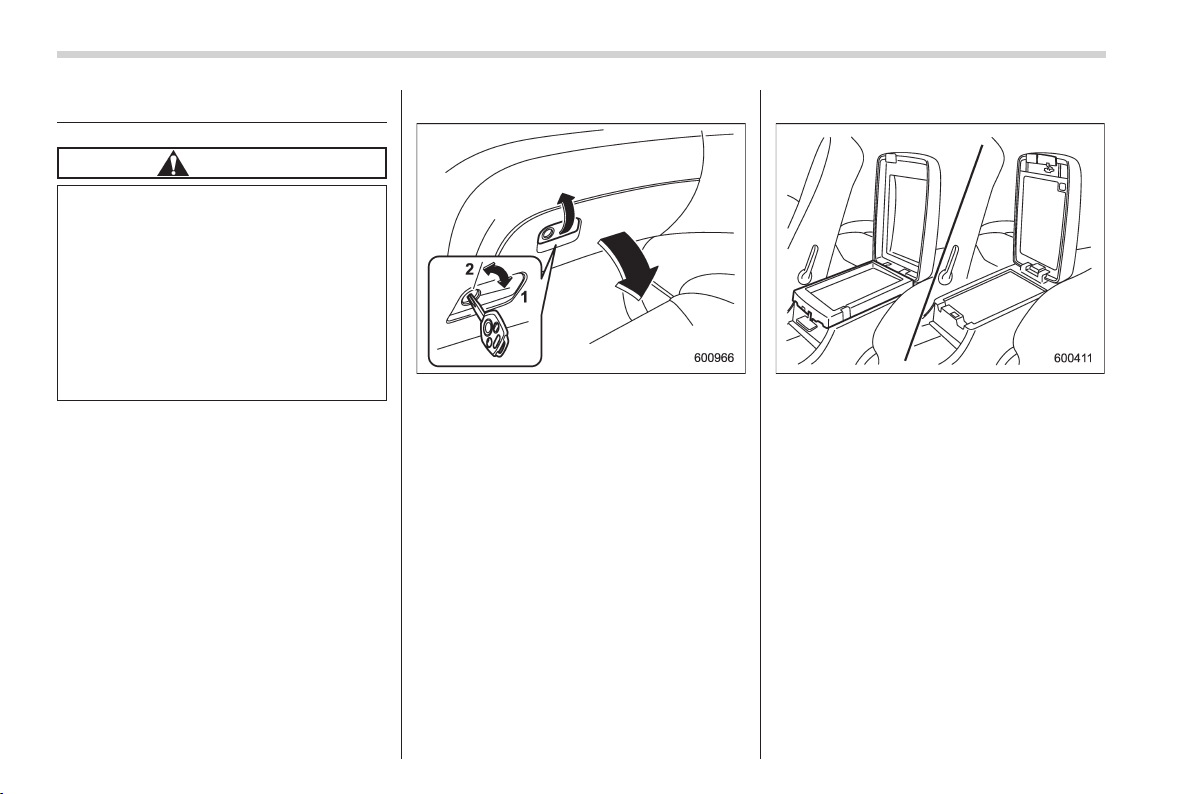 2

1

600966

600411