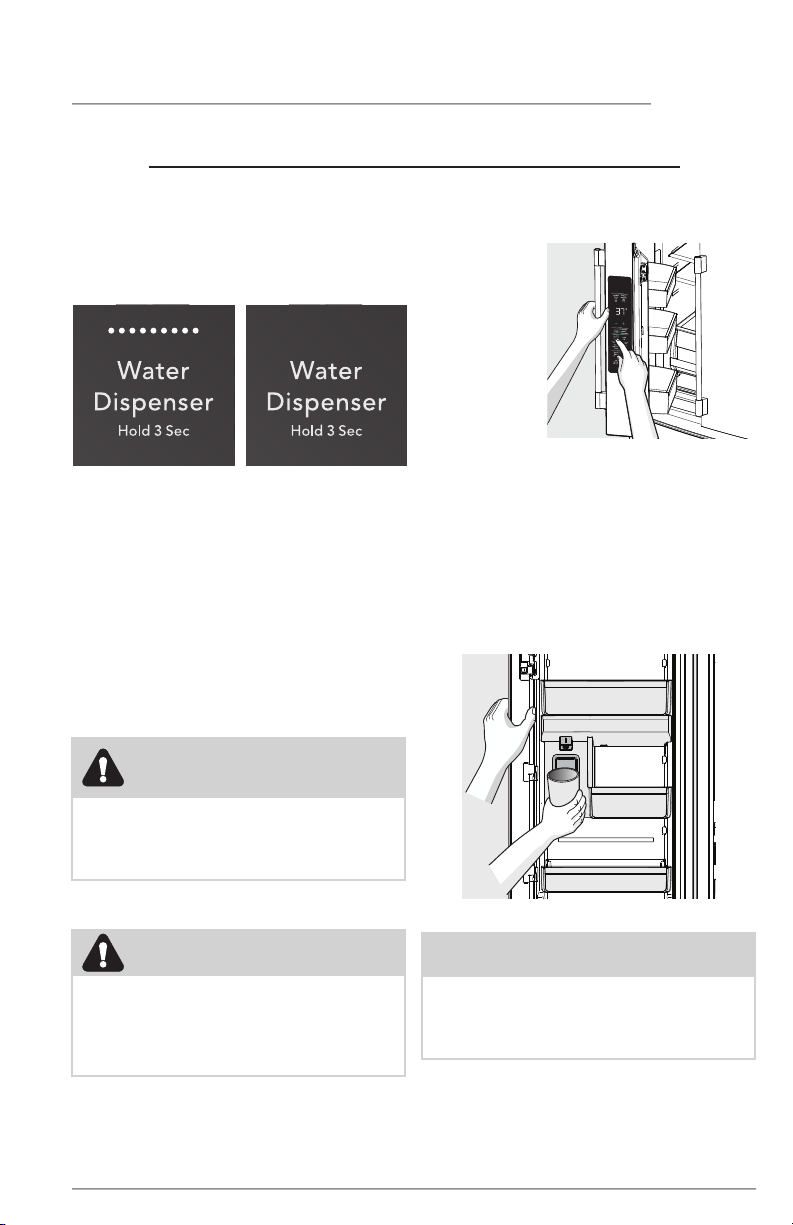 Water Dispenser Hold 3 Sec

Water Dispenser Hold 3 Sec

37°