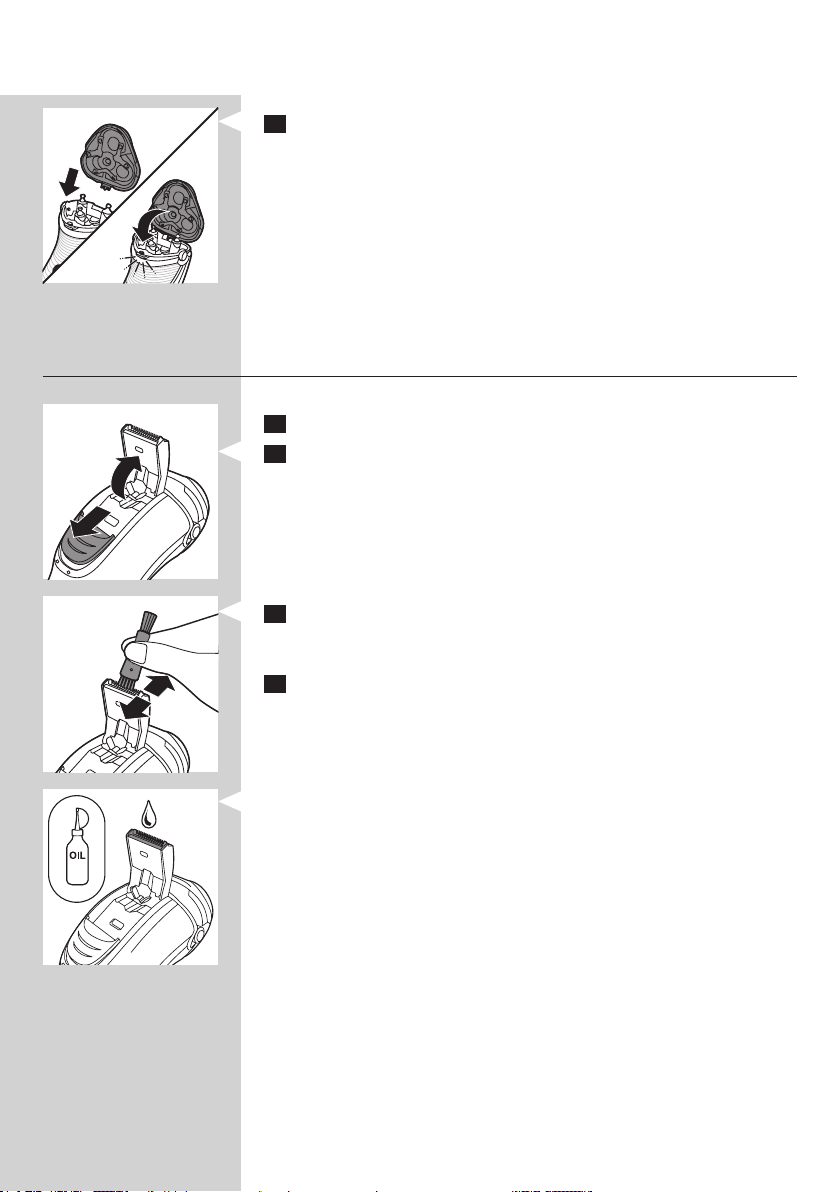 OIL