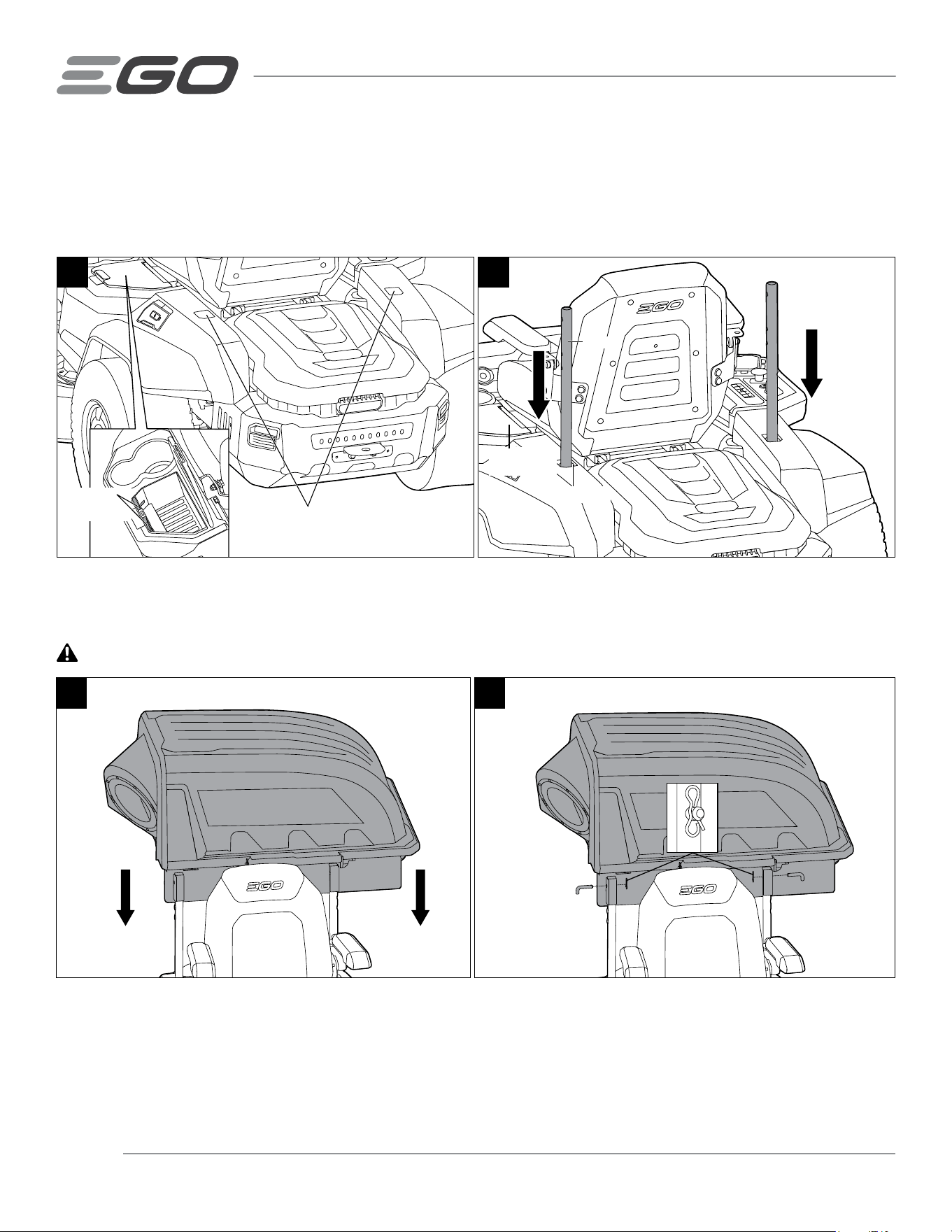 EGO

EGO

EGO

EGO