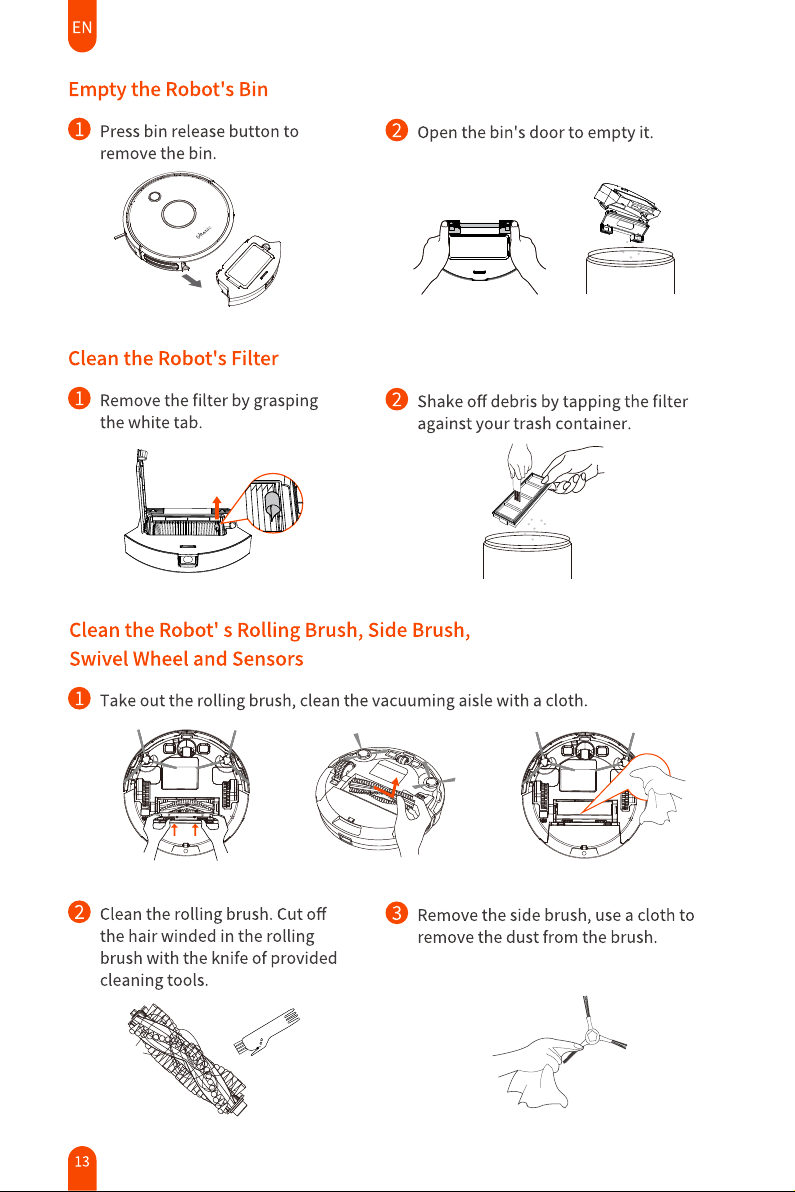 EN

Empty the Robot's Bin

1 Press bin release button to remove the bin.

2 Open the bin's door to empty it.

Clean the Robot's Filter

1 Remove the filter by grasping the white tab.

2 Shake off debris by tapping the filter against your trash container.

Clean the Robot' s Rolling Brush, Side Brush, Swivel Wheel and Sensors

1 Take out the rolling brush, clean the vacuuming aisle with a cloth.

2 Clean the rolling brush. Cut off the hair winded in the rolling brush with the knife of provided cleaning tools.

3 Remove the side brush, use a cloth to remove the dust from the brush.

13