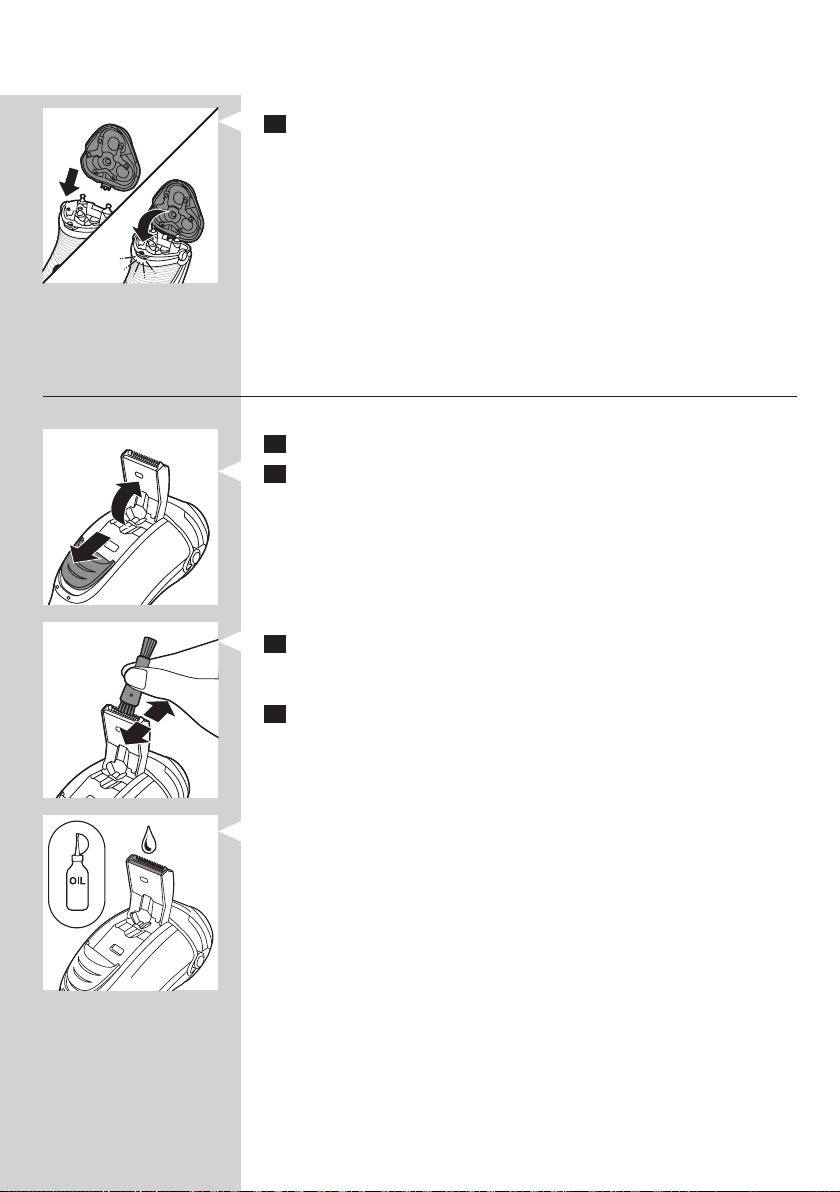 OIL