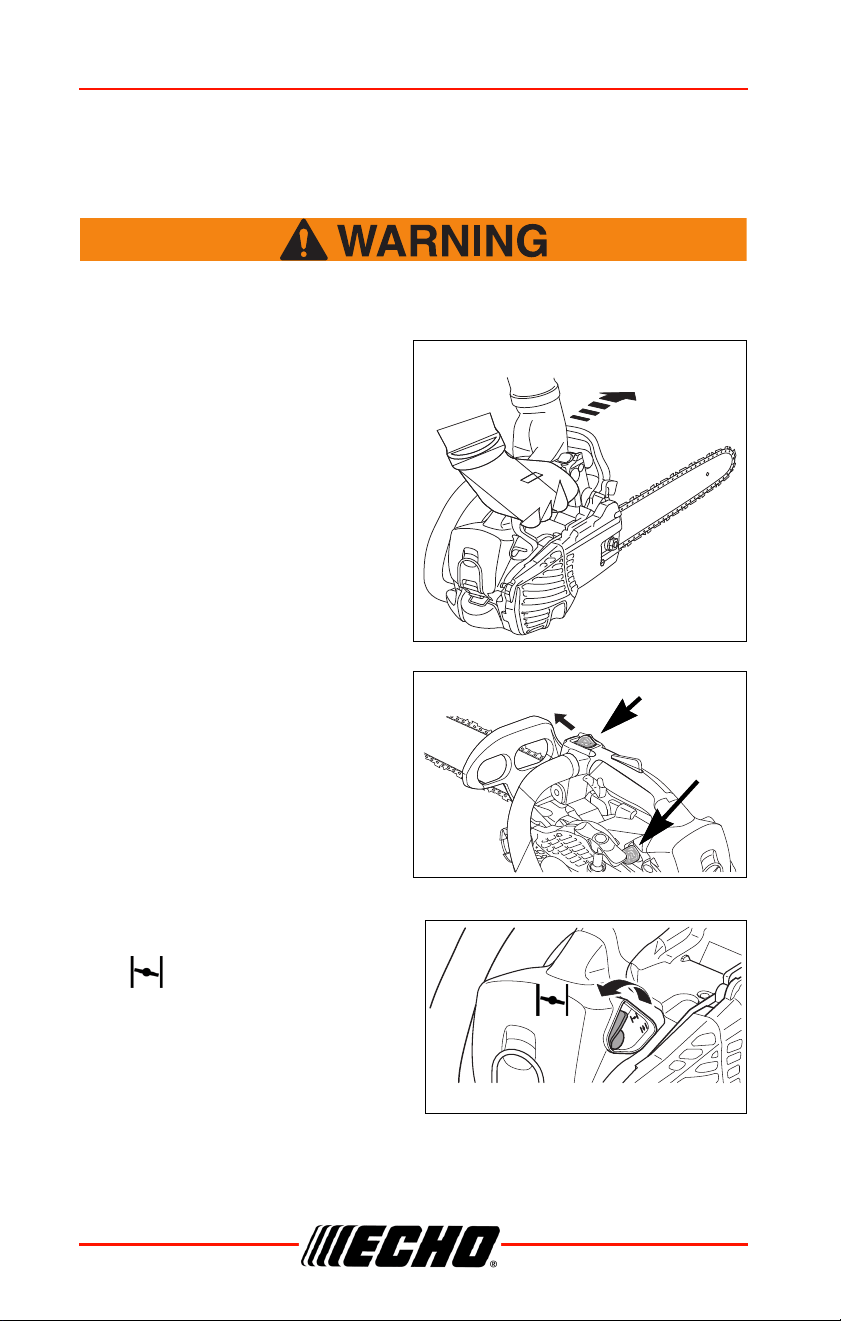 WARNING

ECHO®