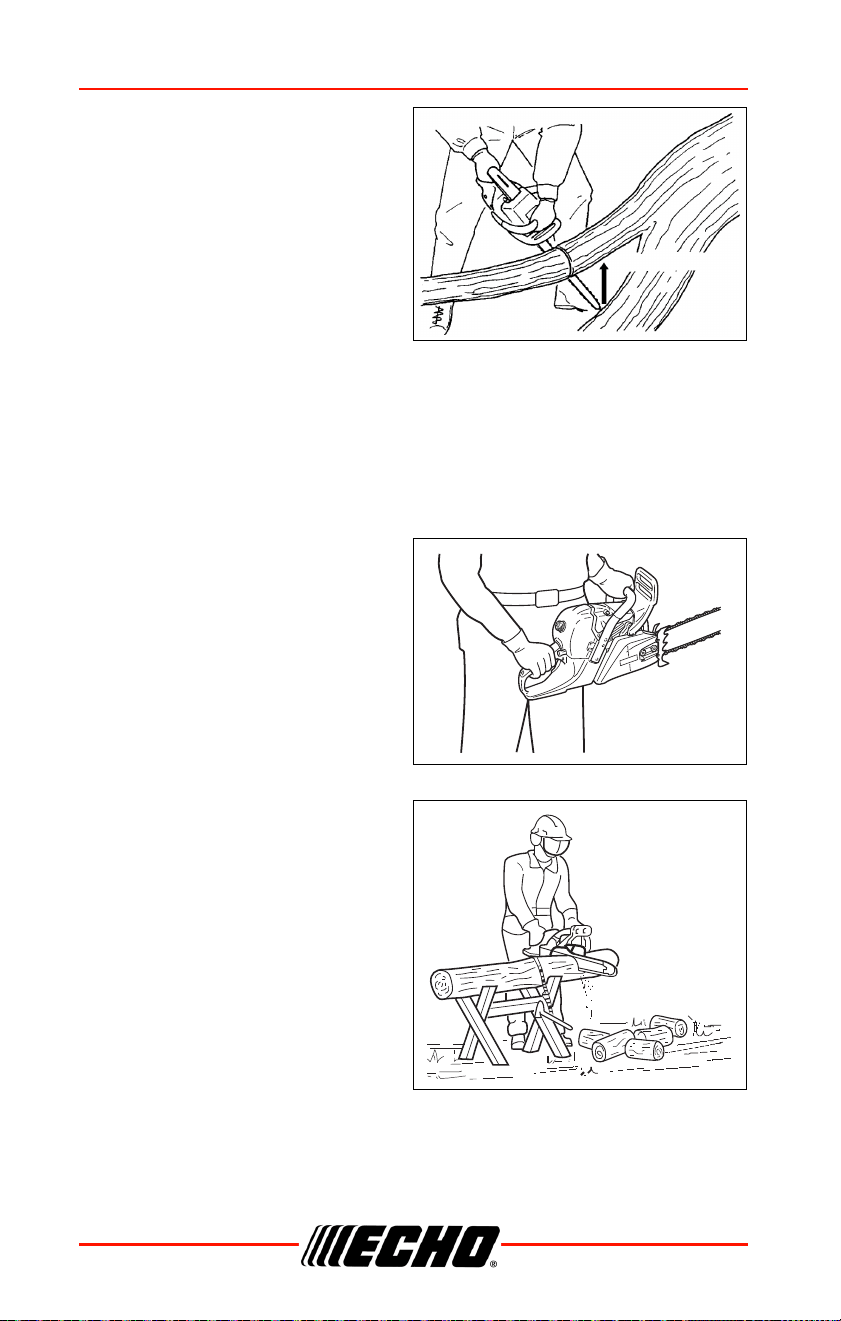 ECHO®