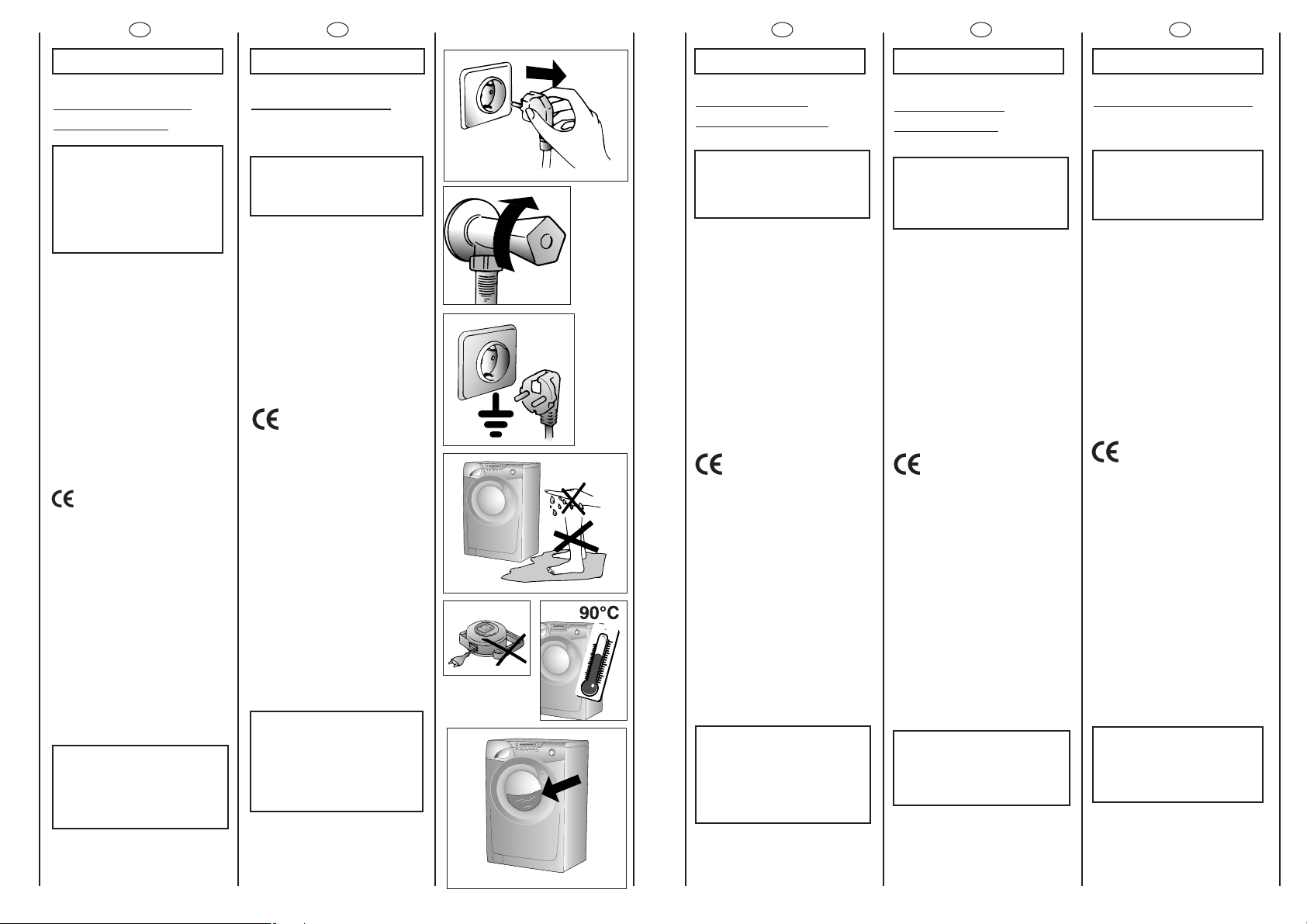 90°C