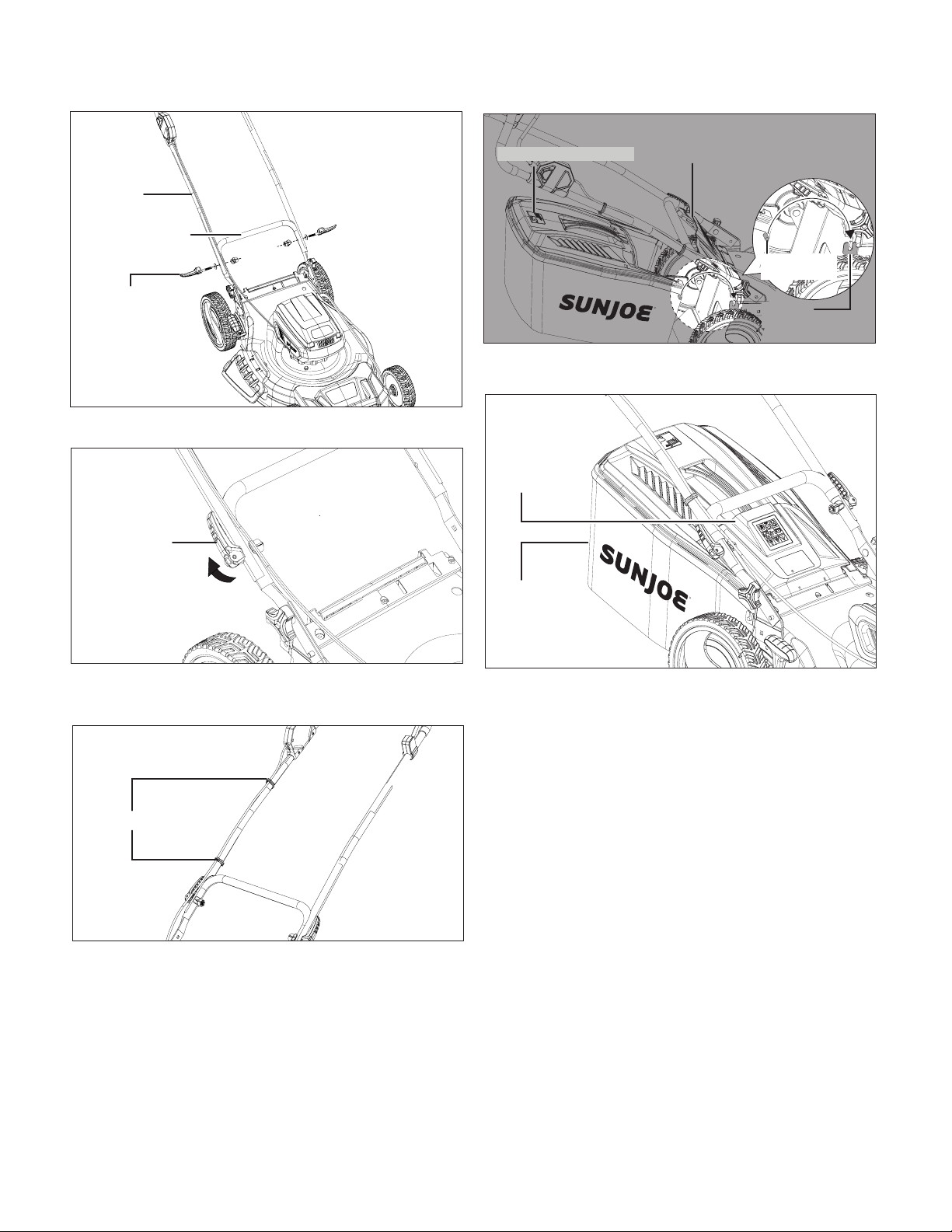 SUNJOE

SUNJOE