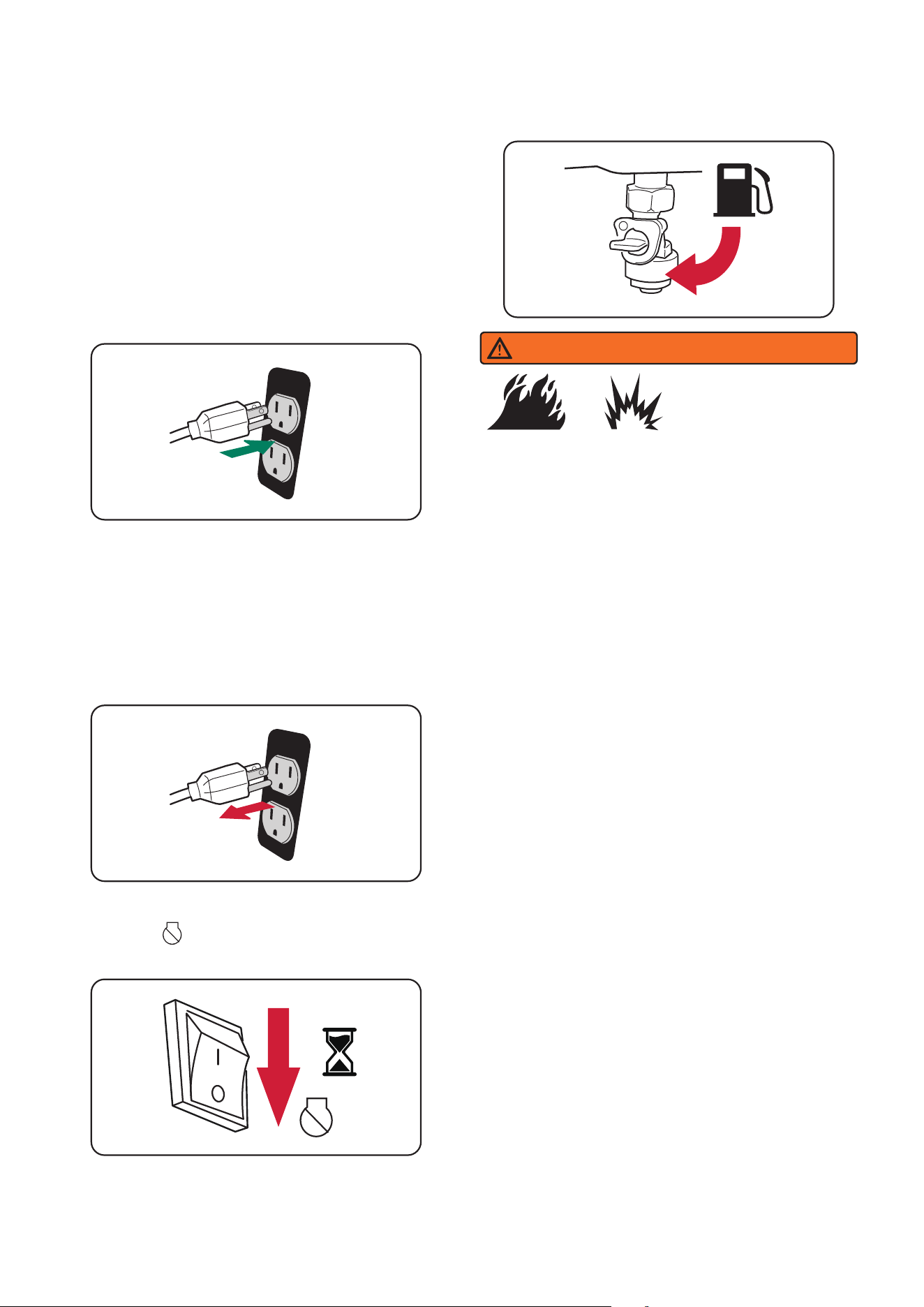 I
O