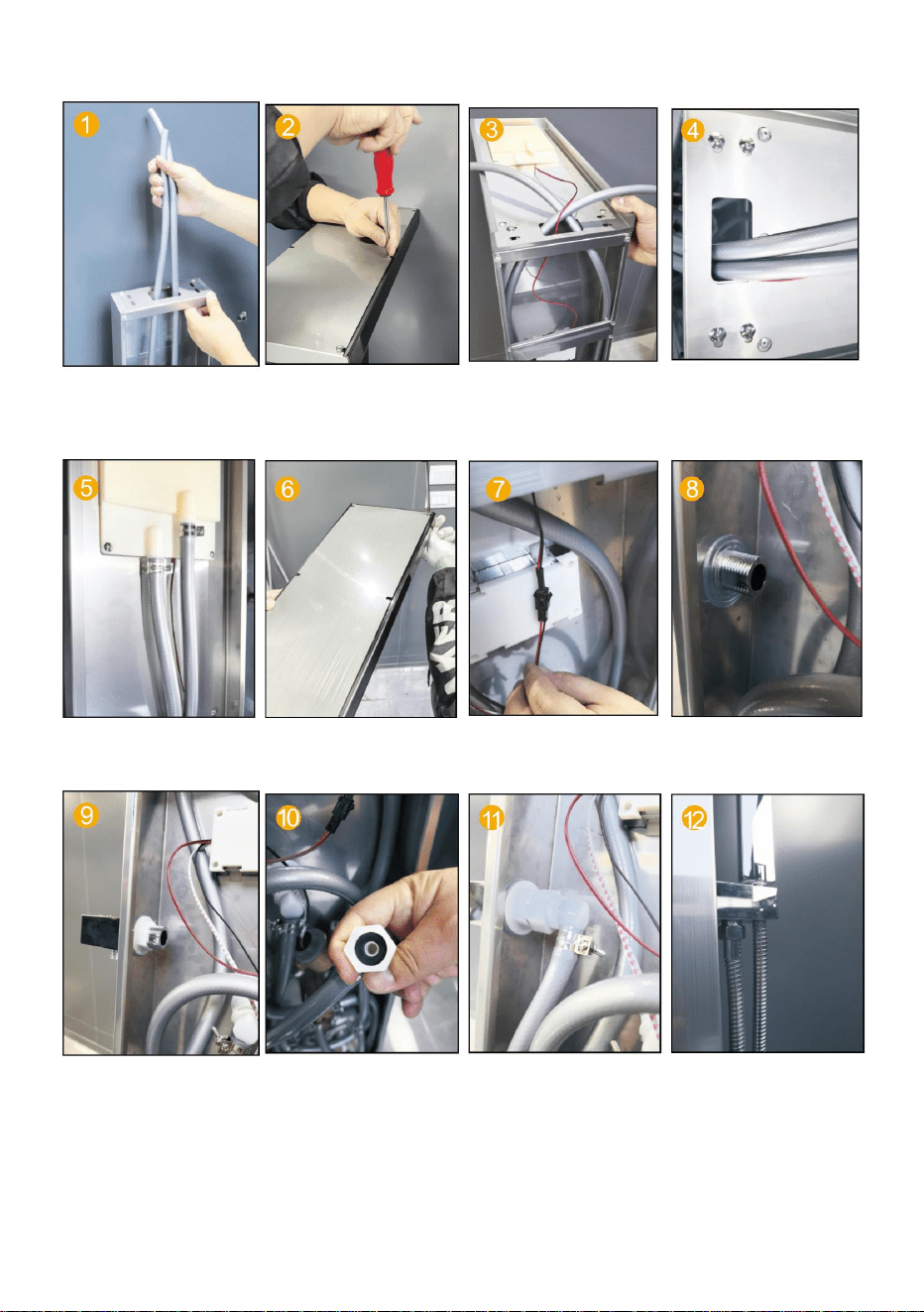 1

2

3

4

5

6

7

8

9

10

11

12