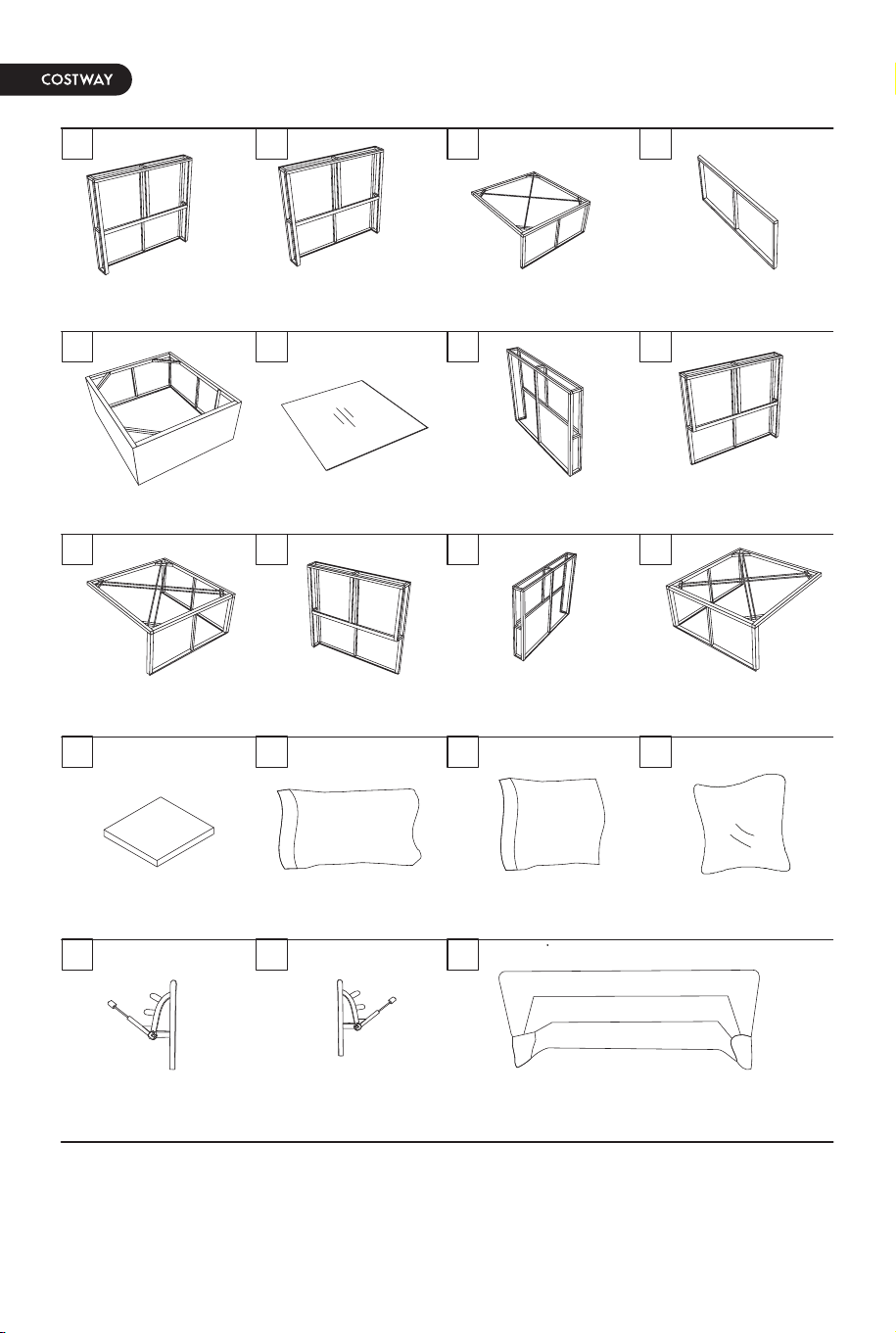 COSTWAY