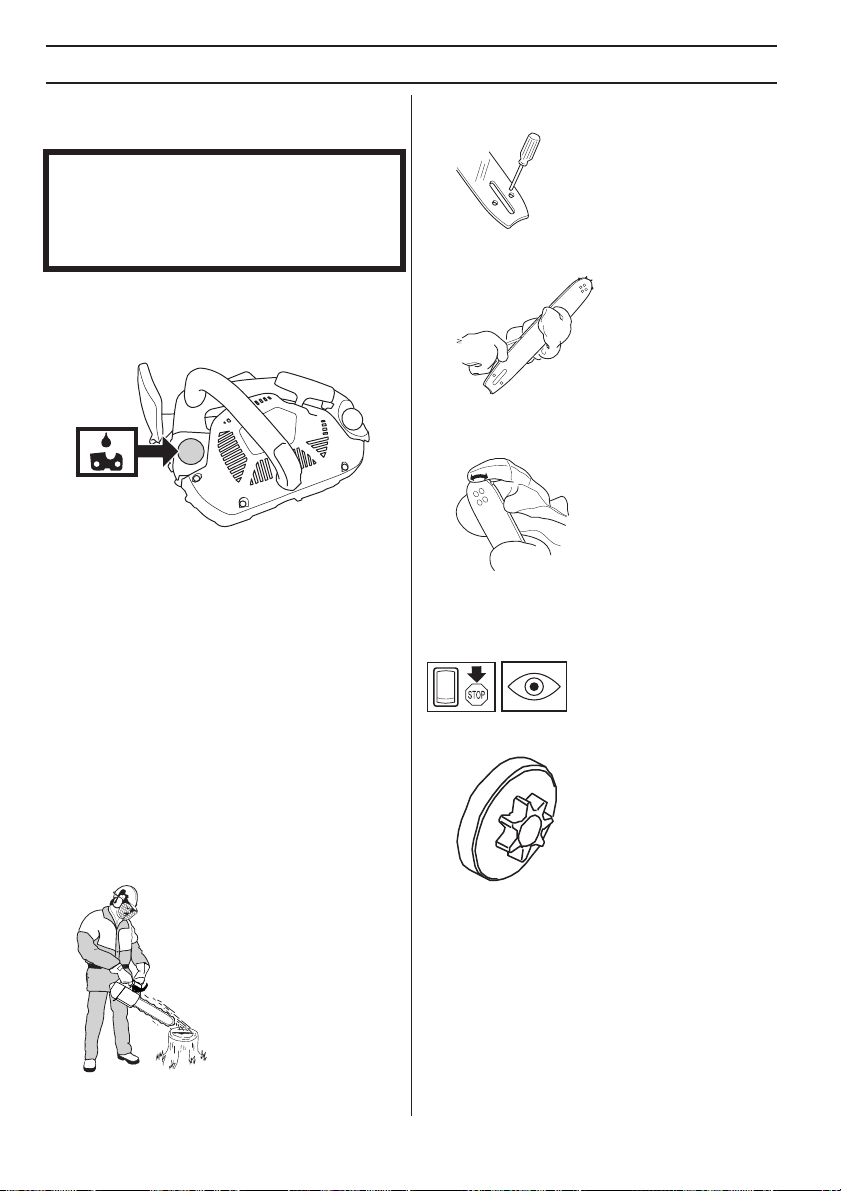 STOP