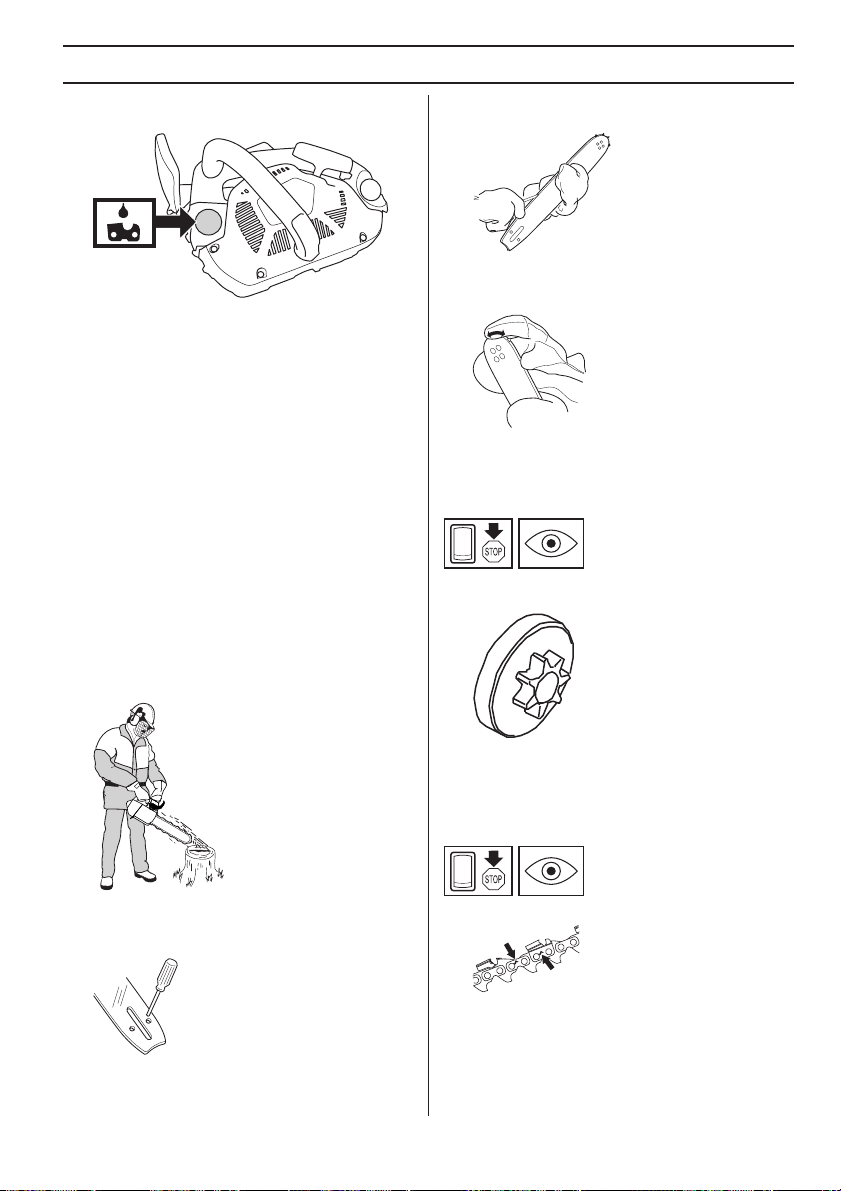 STOP

STOP