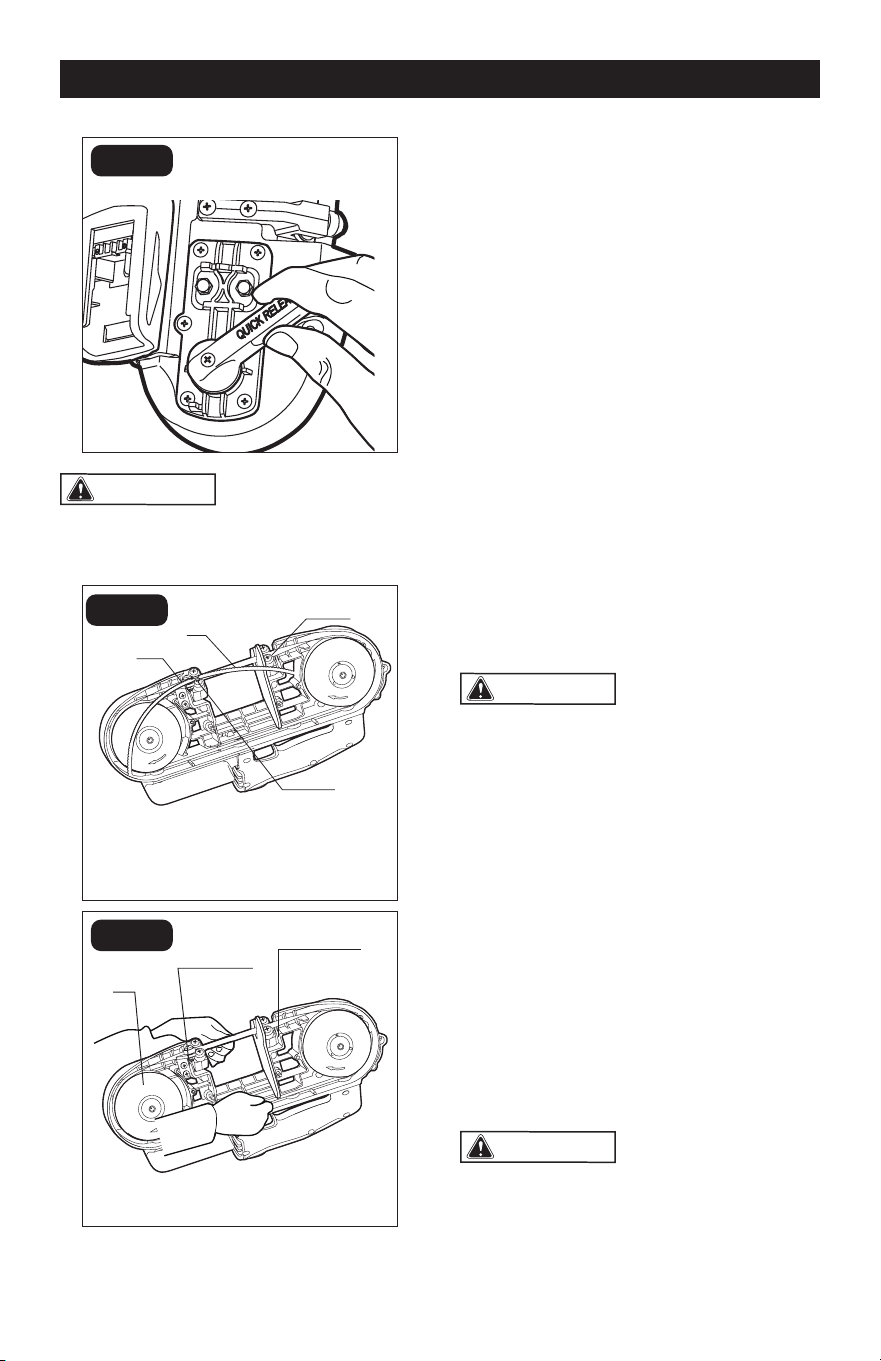 QUICK RELEA