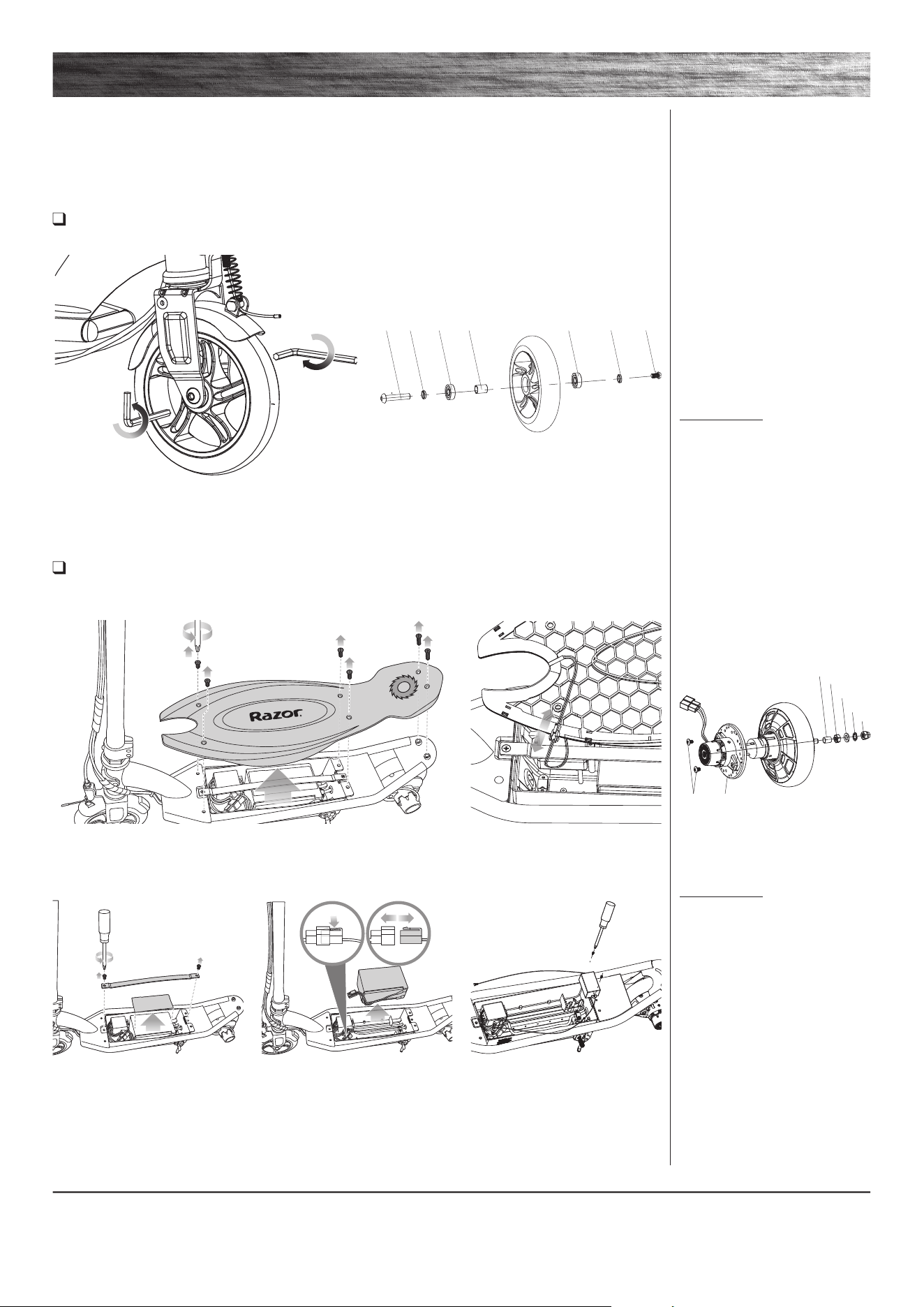 Razor