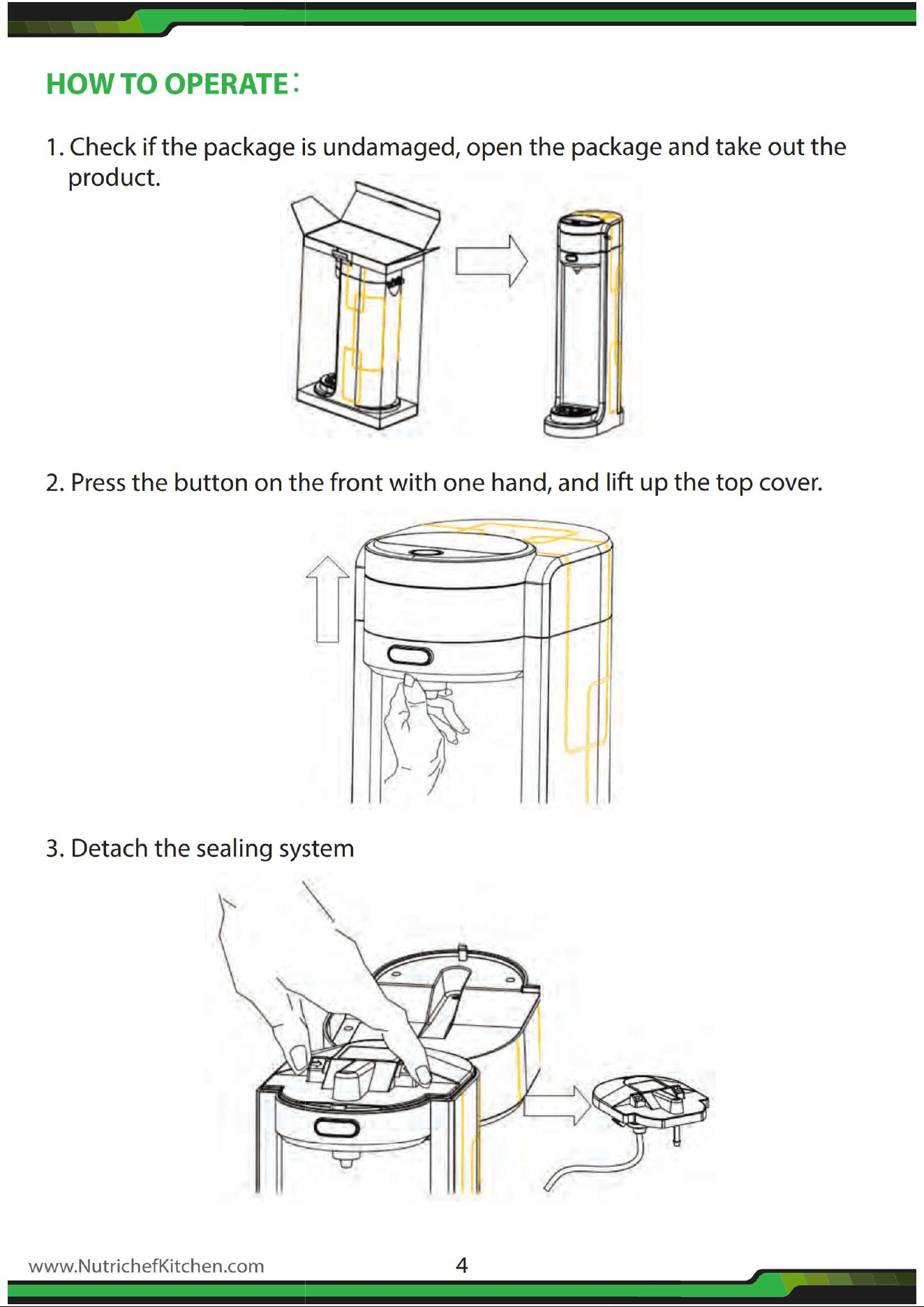 HOW TO OPERATE：

1. Check if the package is undamaged, open the package and take out the product.

2. Press the button on the front with one hand, and lift up the top cover.

3. Detach the sealing system

www.NutrichefKitchen.com

4