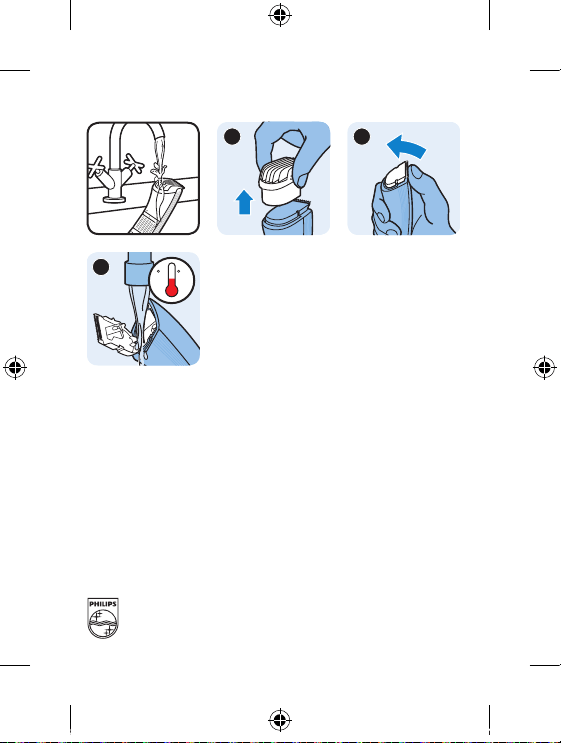 PHILIPS