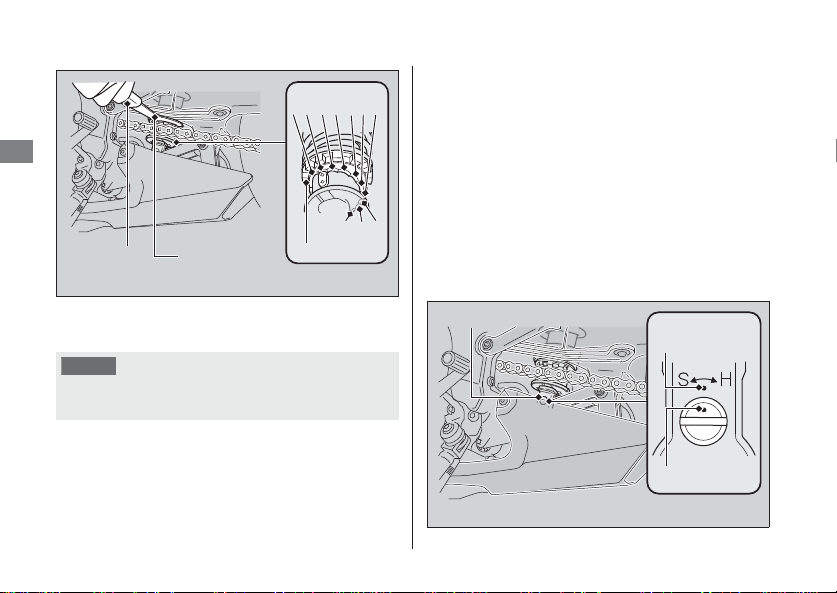 S H