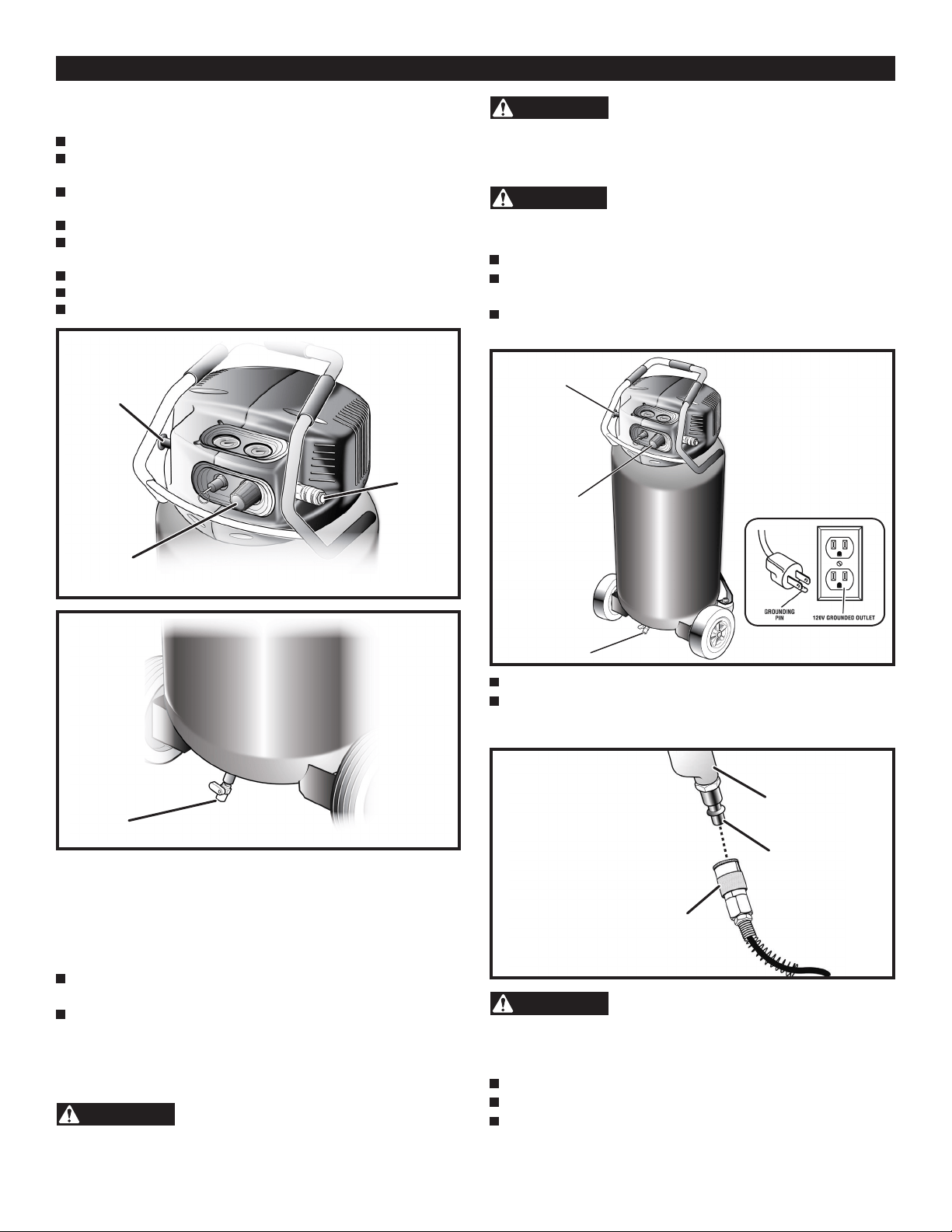 GROUNDING PIN

120V GROUNDED OUTLET