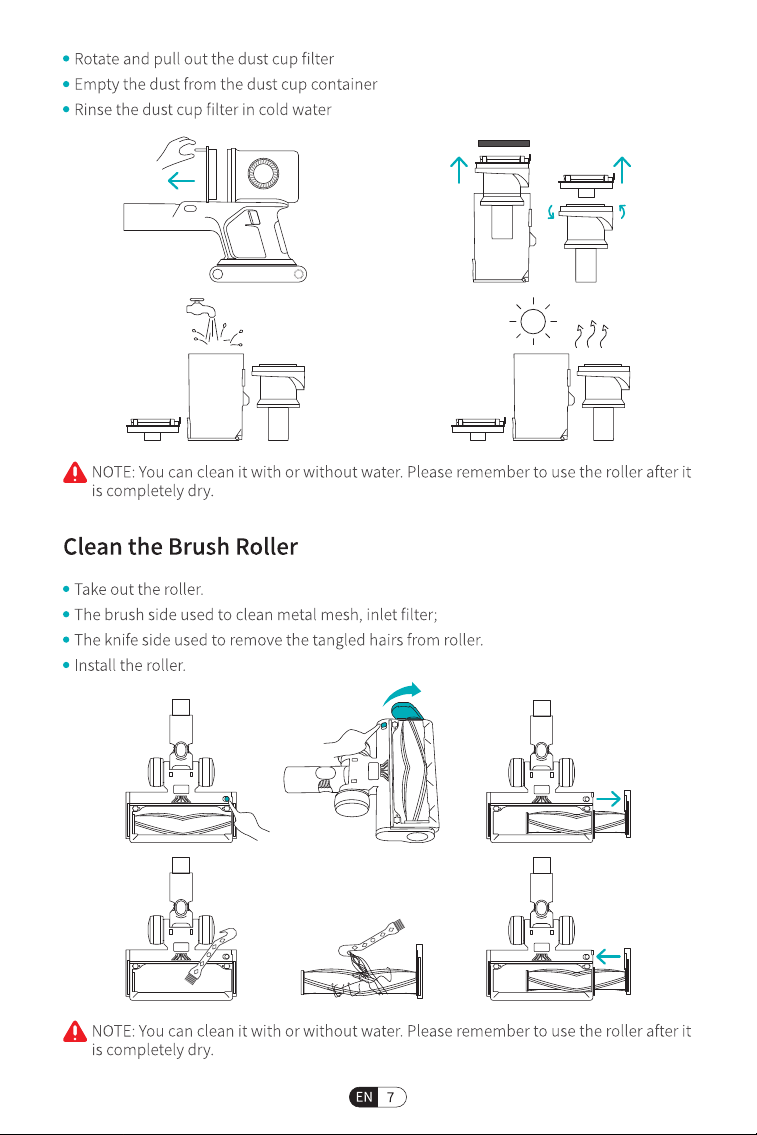 • Rotate and pull out the dust cup filter
• Empty the dust from the dust cup container
• Rinse the dust cup filter in cold water

NOTE: You can clean it with or without water. Please remember to use the roller after it is completely dry.

Clean the Brush Roller

• Take out the roller.
• The brush side used to clean metal mesh, inlet filter;
• The knife side used to remove the tangled hairs from roller.
• Install the roller.

NOTE: You can clean it with or without water. Please remember to use the roller after it is completely dry.

EN 7