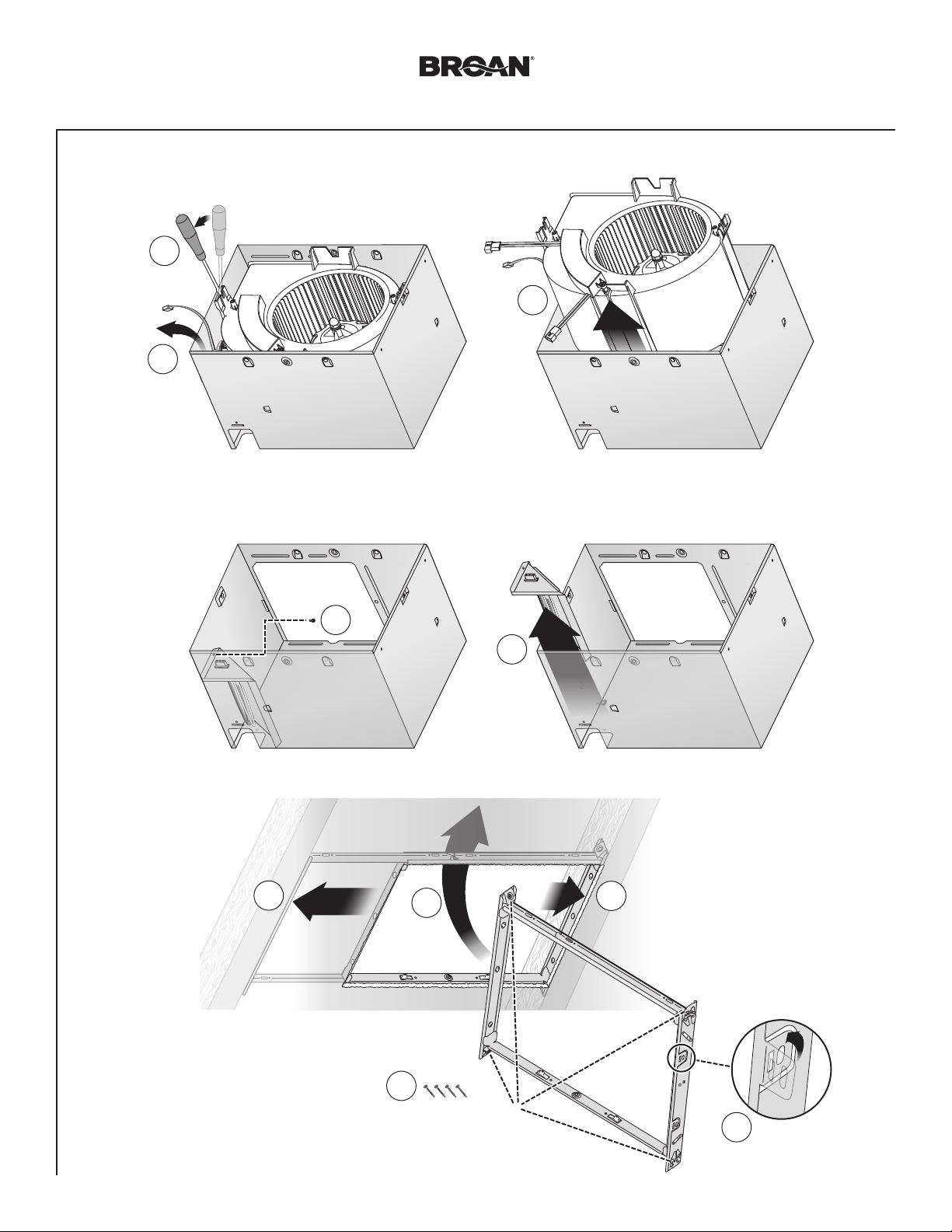 BROAN®