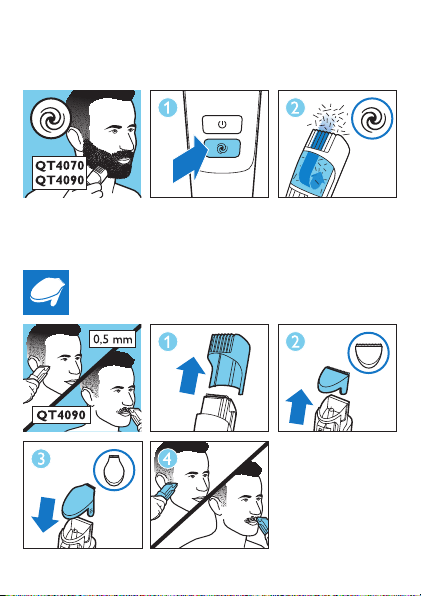 QT4070
QT4090

1

2

0,5 mm

QT4090

1

2

3

4