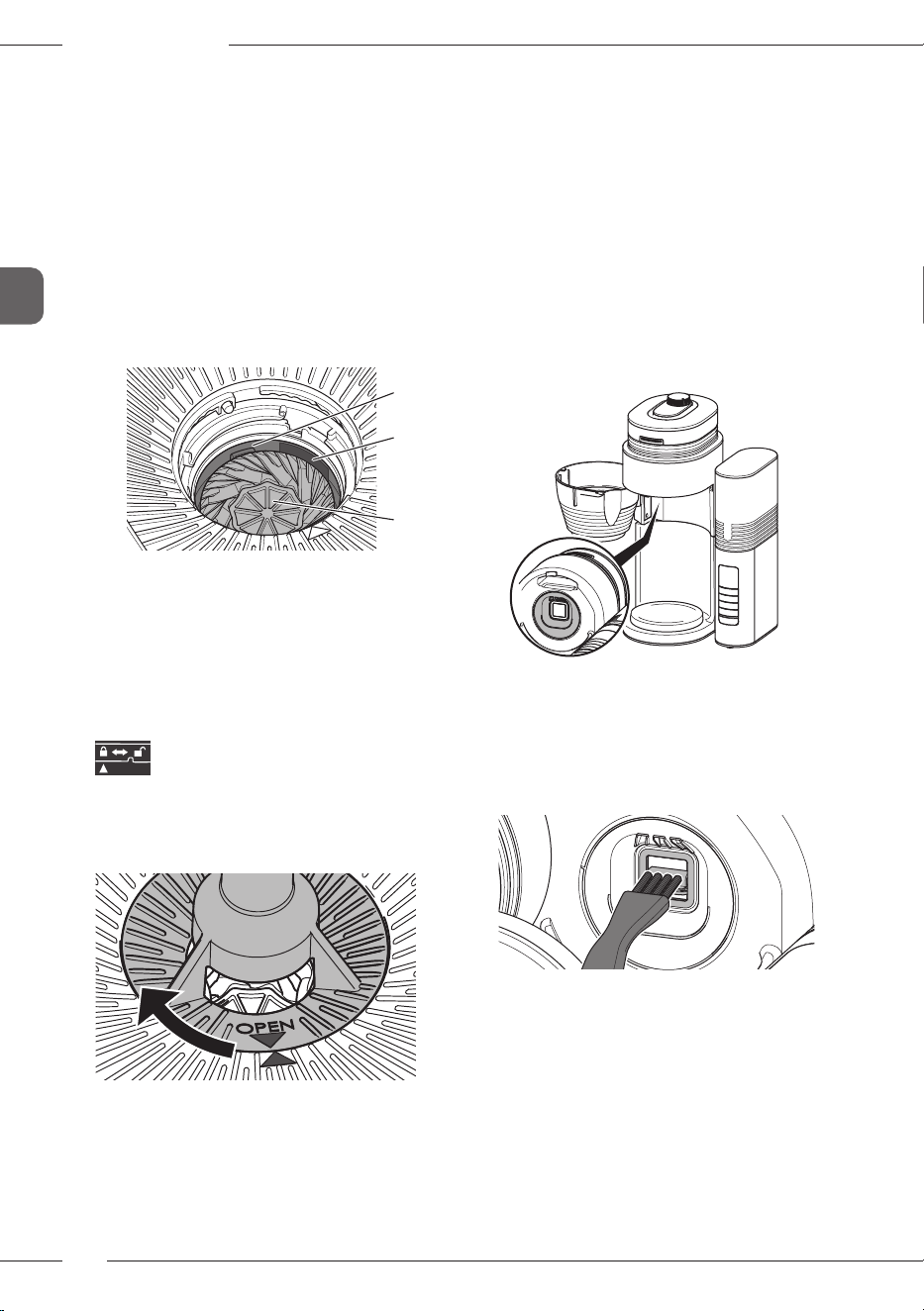 OPEN