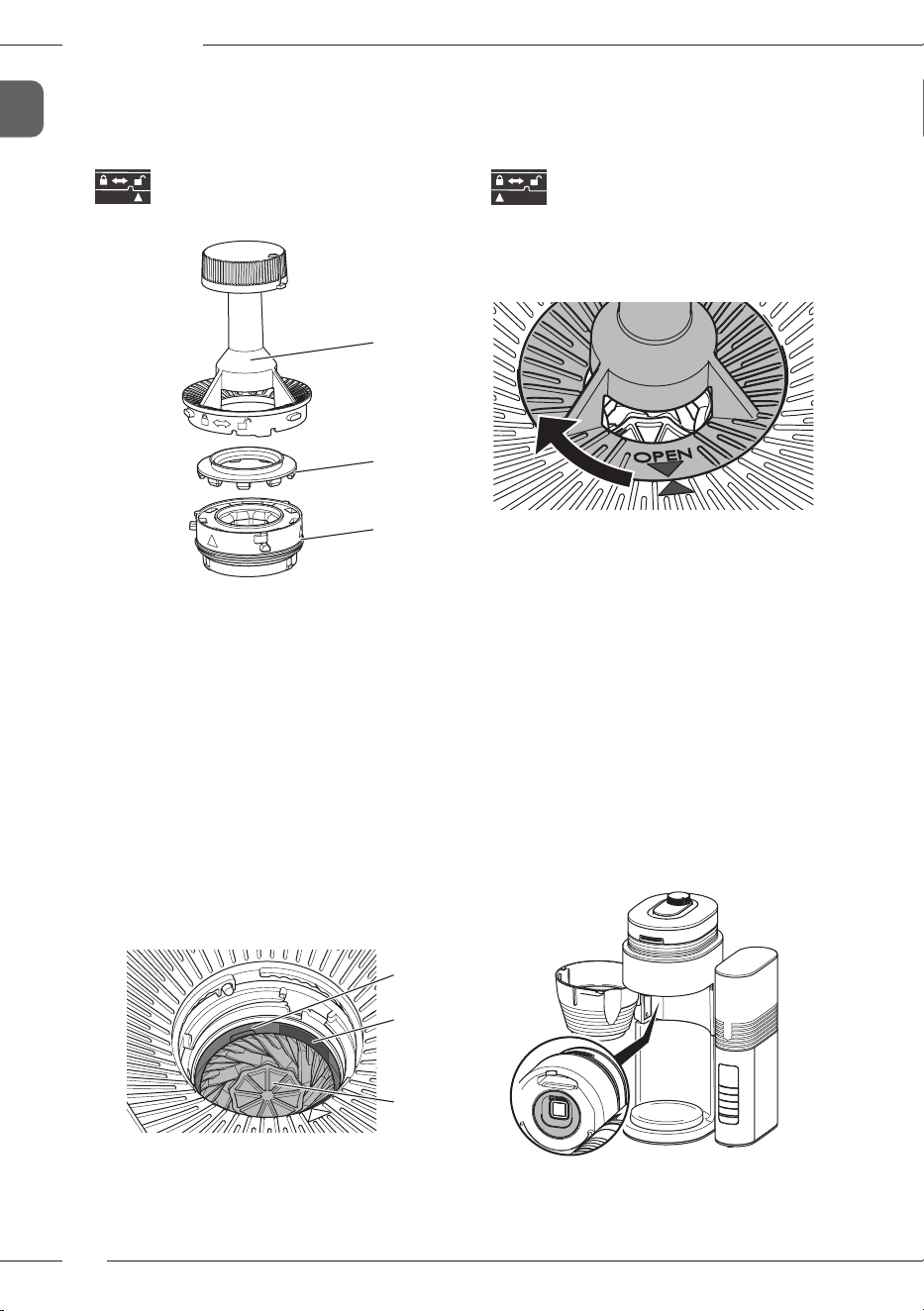 OPEN