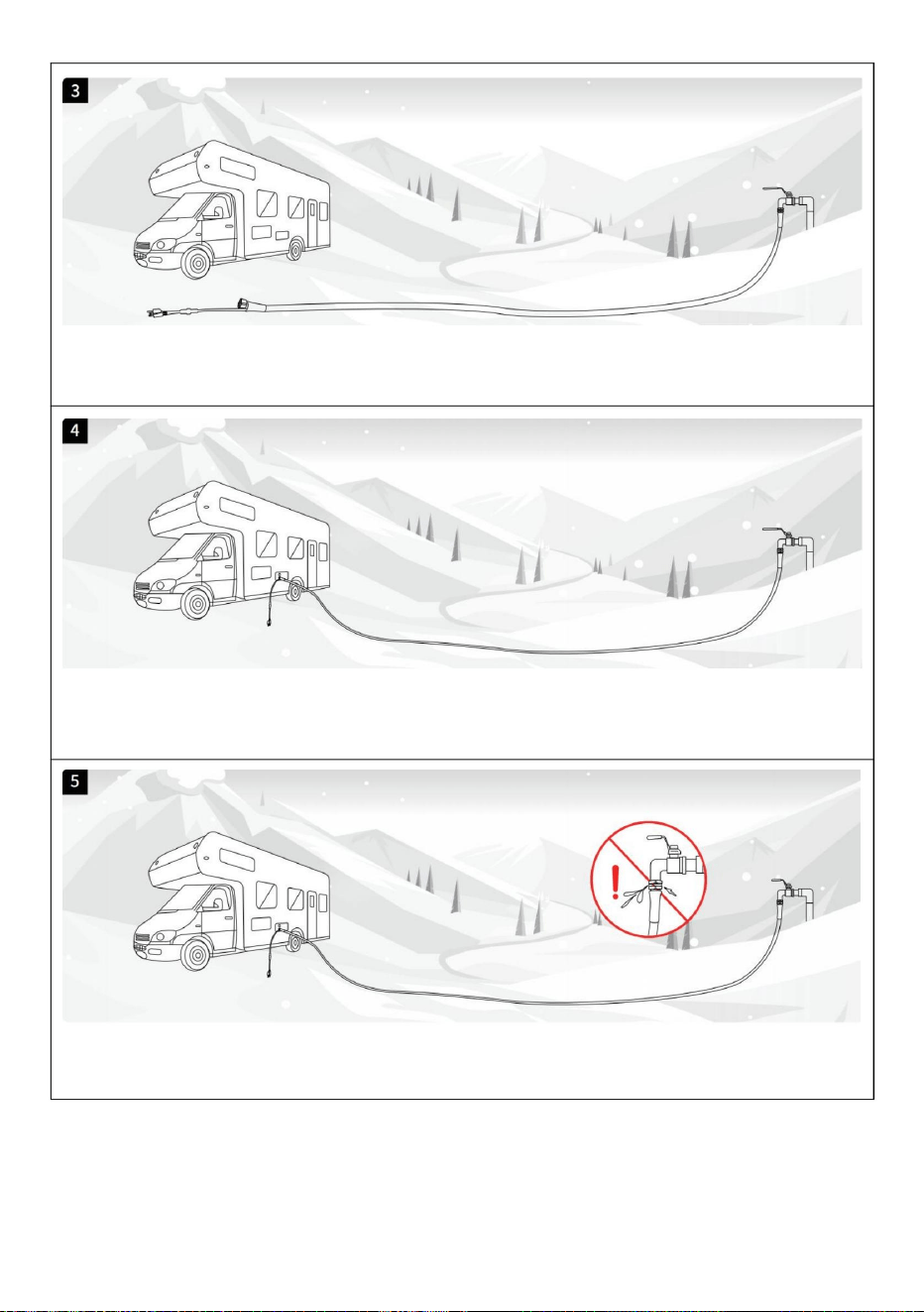 3

4

5

!